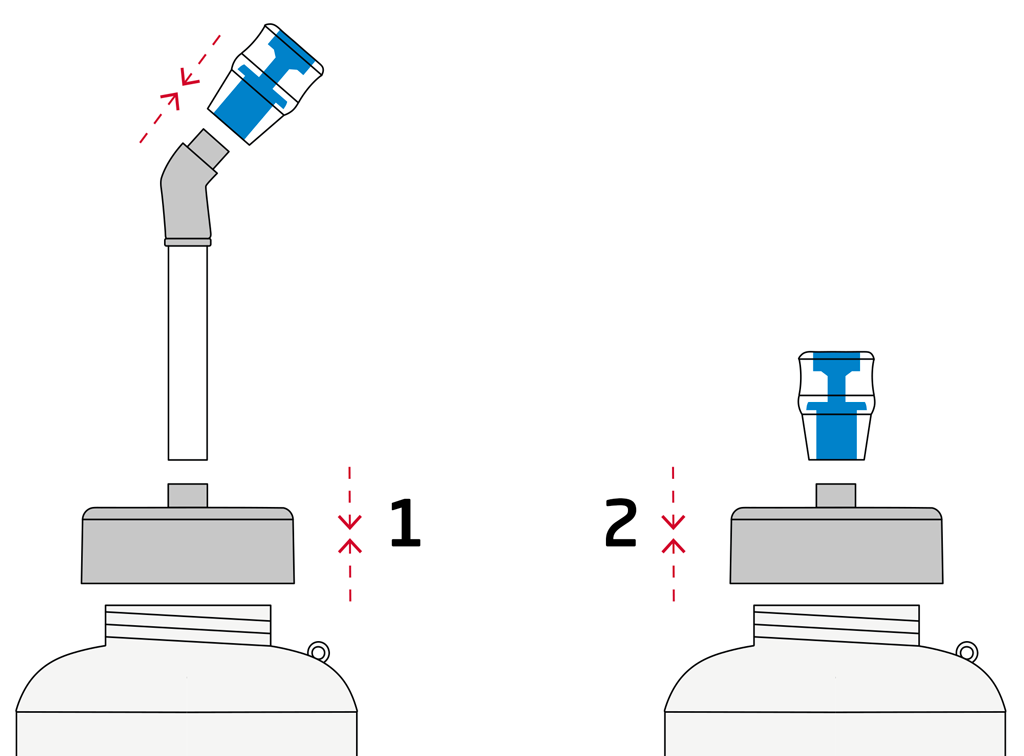 1

2