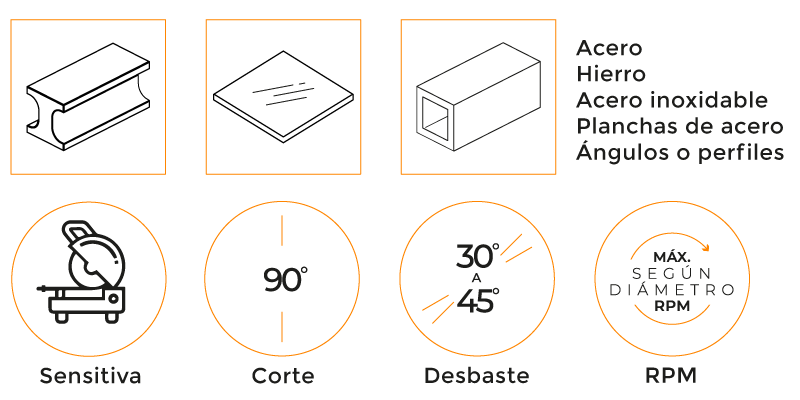 Acero
Hierro
Acero inoxidable
Planchas de acero
Ángulos o perfiles

90°

30°
A
45°

MÁX.
SEGÚN
DIÁMETRO
RPM

Sensitiva

Corte

Desbaste

RPM