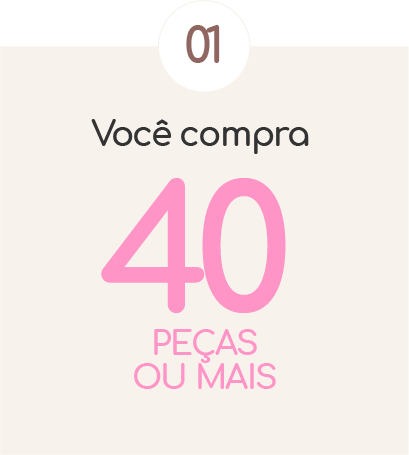 01

Você compra

40

PEÇAS
OU MAIS