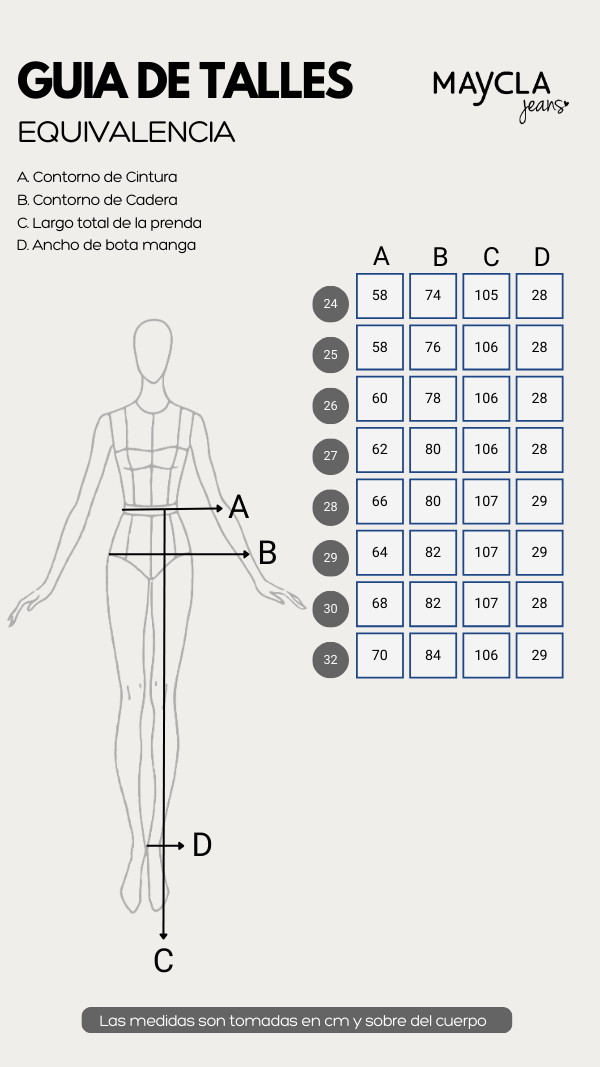 GUIA DE TALLES
EQUIVALENCIA

MAYCLA jeans

A. Contorno de Cintura
B. Contorno de Cadera
C. Largo total de la prenda
D. Ancho de bota manga

| | A | B | C | D |
|---|---|---|---|---|
| 24 | 58 | 74 | 105 | 28 |
| 25 | 58 | 76 | 106 | 28 |
| 26 | 60 | 78 | 106 | 28 |
| 27 | 62 | 80 | 106 | 28 |
| 28 | 66 | 80 | 107 | 29 |
| 29 | 64 | 82 | 107 | 29 |
| 30 | 68 | 82 | 107 | 28 |
| 32 | 70 | 84 | 106 | 29 |

A
B
D
C

Las medidas son tomadas en cm y sobre del cuerpo