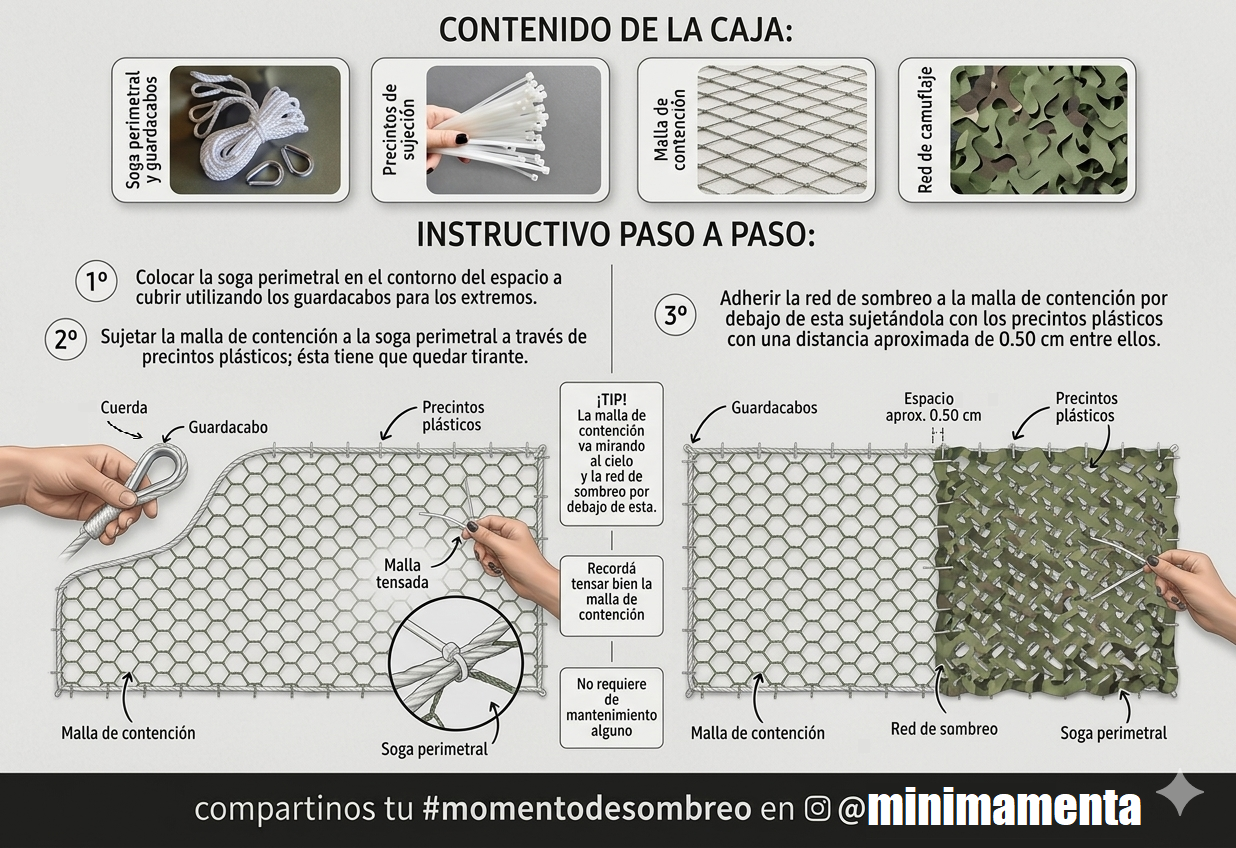 CONTENIDO DE LA CAJA:

Soga perimetral y guardacabos

Precintos de sujeción

Malla de contención

Red de camuflaje

INSTRUCTIVO PASO A PASO:

1º Colocar la soga perimetral en el contorno del espacio a cubrir utilizando los guardacabos para los extremos.

2º Sujetar la malla de contención a la soga perimetral a través de precintos plásticos; ésta tiene que quedar tirante.

3º Adherir la red de sombreo a la malla de contención por debajo de esta sujetándola con los precintos plásticos con una distancia aproximada de 0.50 cm entre ellos.

Cuerda

Guardacabo

Precintos plásticos

Malla tensada

Malla de contención

Soga perimetral

¡TIP! La malla de contención va mirando al cielo y la red de sombreo por debajo de esta.

Recordá tensar bien la malla de contención

No requiere de mantenimiento alguno

Guardacabos

Espacio aprox. 0.50 cm

Precintos plásticos

Malla de contención

Red de sombreo

Soga perimetral

compartinos tu #momentodesombreo en @minimamenta