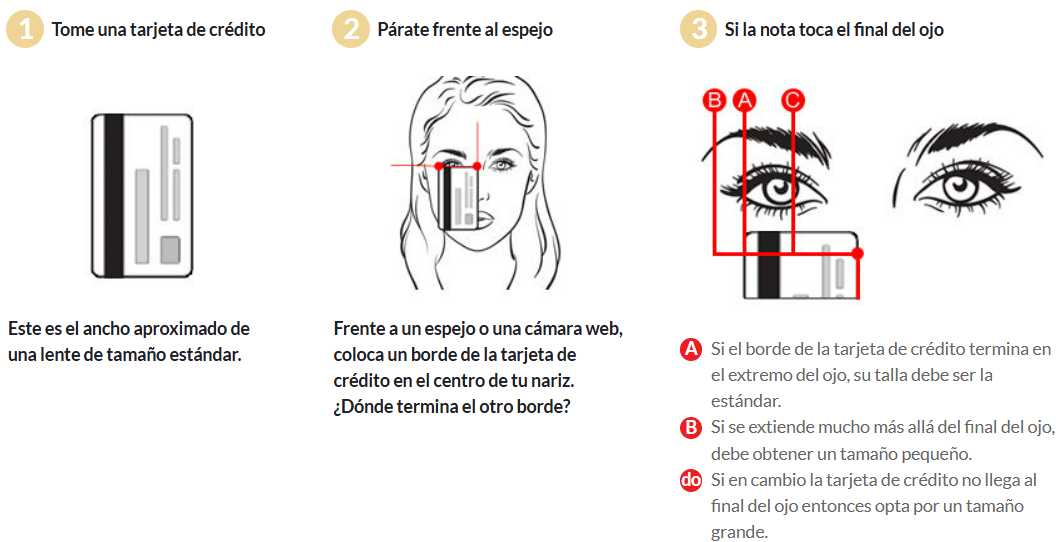 1 Tome una tarjeta de crédito

Este es el ancho aproximado de una lente de tamaño estándar.

2 Párate frente al espejo

Frente a un espejo o una cámara web, coloca un borde de la tarjeta de crédito en el centro de tu nariz. ¿Dónde termina el otro borde?

3 Si la nota toca el final del ojo

B A C

A Si el borde de la tarjeta de crédito termina en el extremo del ojo, su talla debe ser la estándar.

B Si se extiende mucho más allá del final del ojo, debe obtener un tamaño pequeño.

do Si en cambio la tarjeta de crédito no llega al final del ojo entonces opta por un tamaño grande.