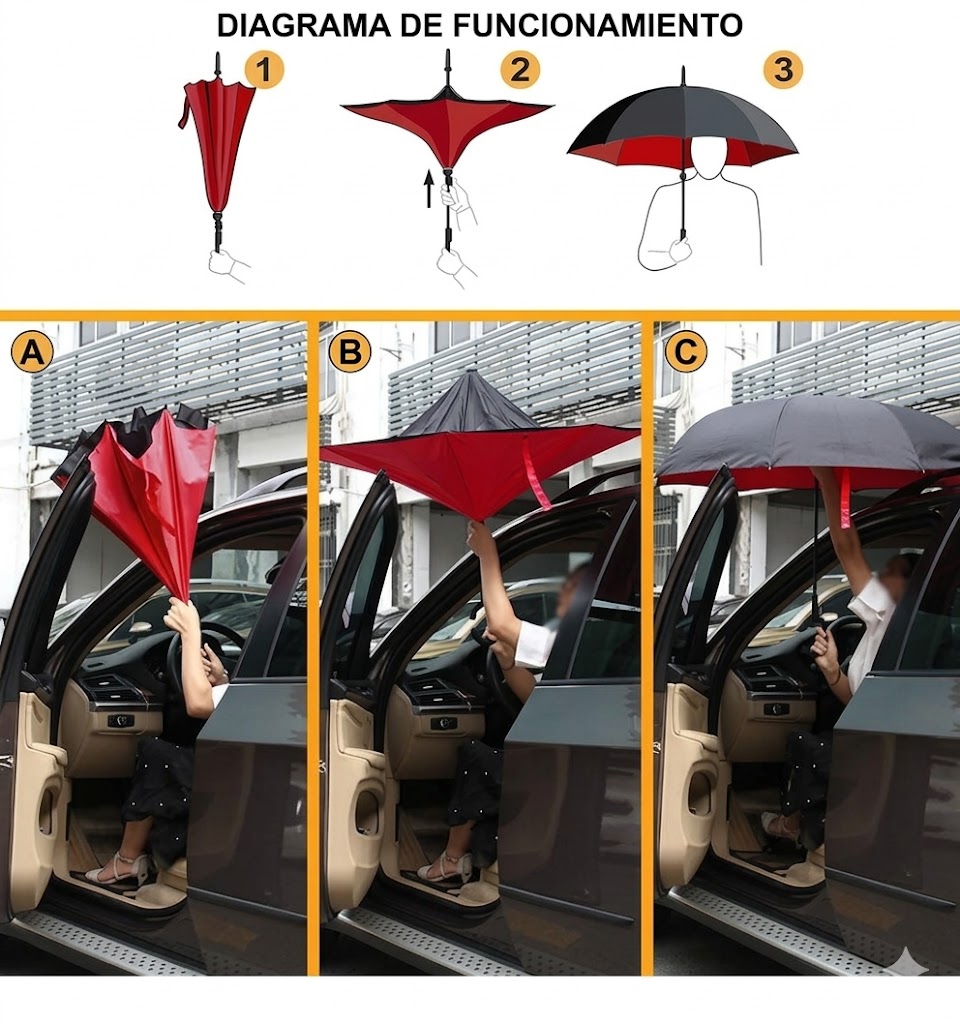 DIAGRAMA DE FUNCIONAMIENTO

1

2

3

A

B

C