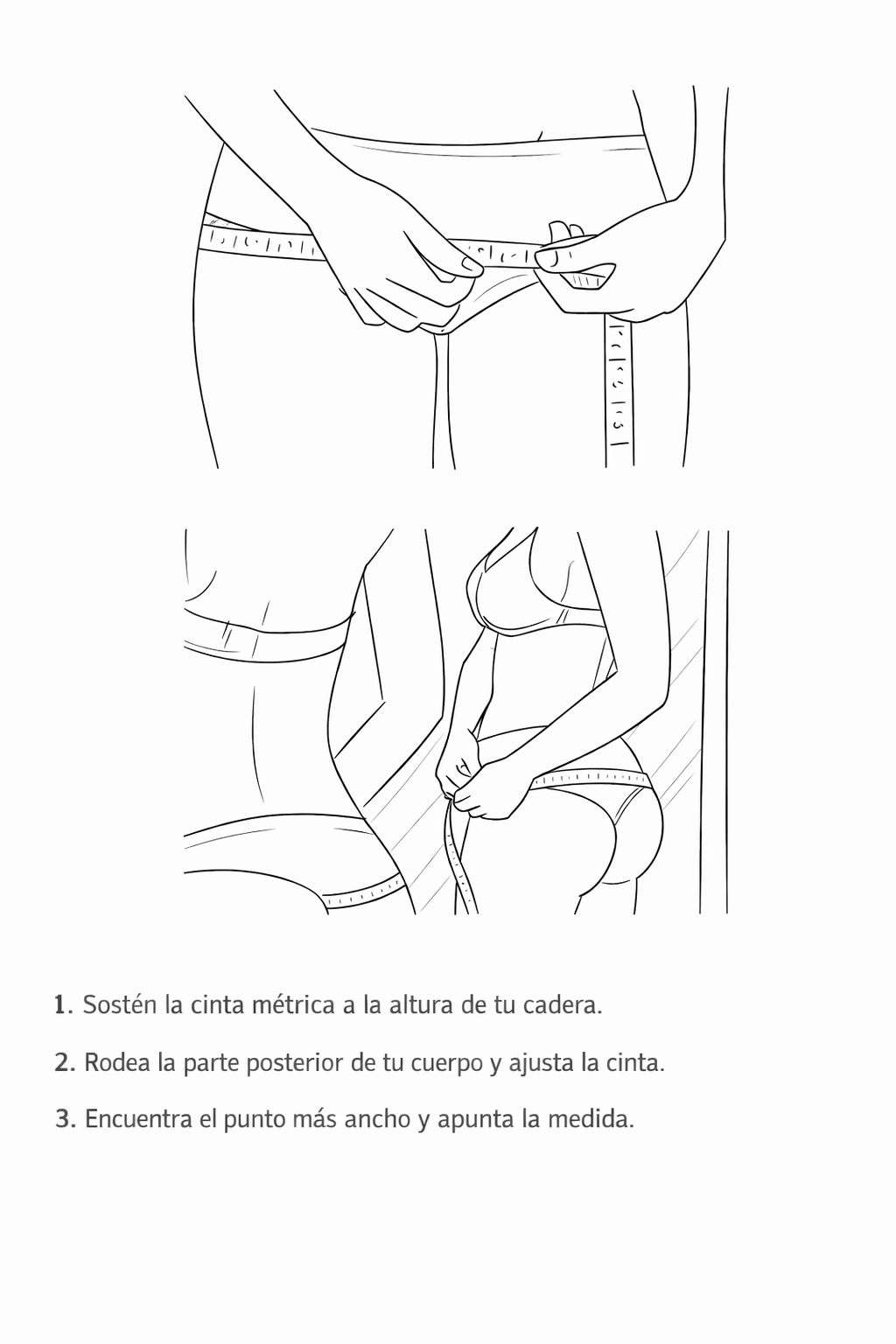 1. Sostén la cinta métrica a la altura de tu cadera.

2. Rodea la parte posterior de tu cuerpo y ajusta la cinta.

3. Encuentra el punto más ancho y apunta la medida.