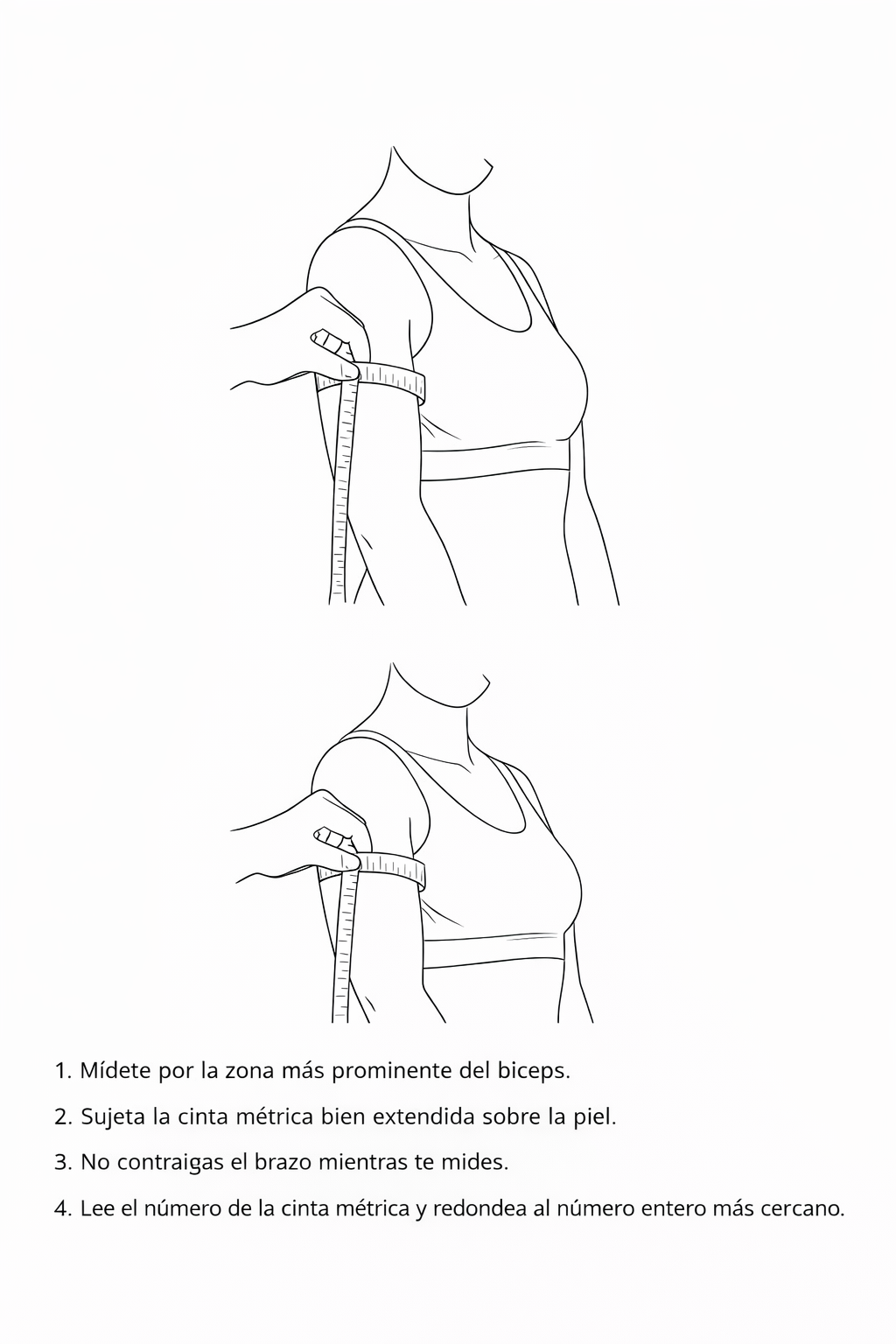 1. Mídete por la zona más prominente del biceps.

2. Sujeta la cinta métrica bien extendida sobre la piel.

3. No contraigas el brazo mientras te mides.

4. Lee el número de la cinta métrica y redondea al número entero más cercano.