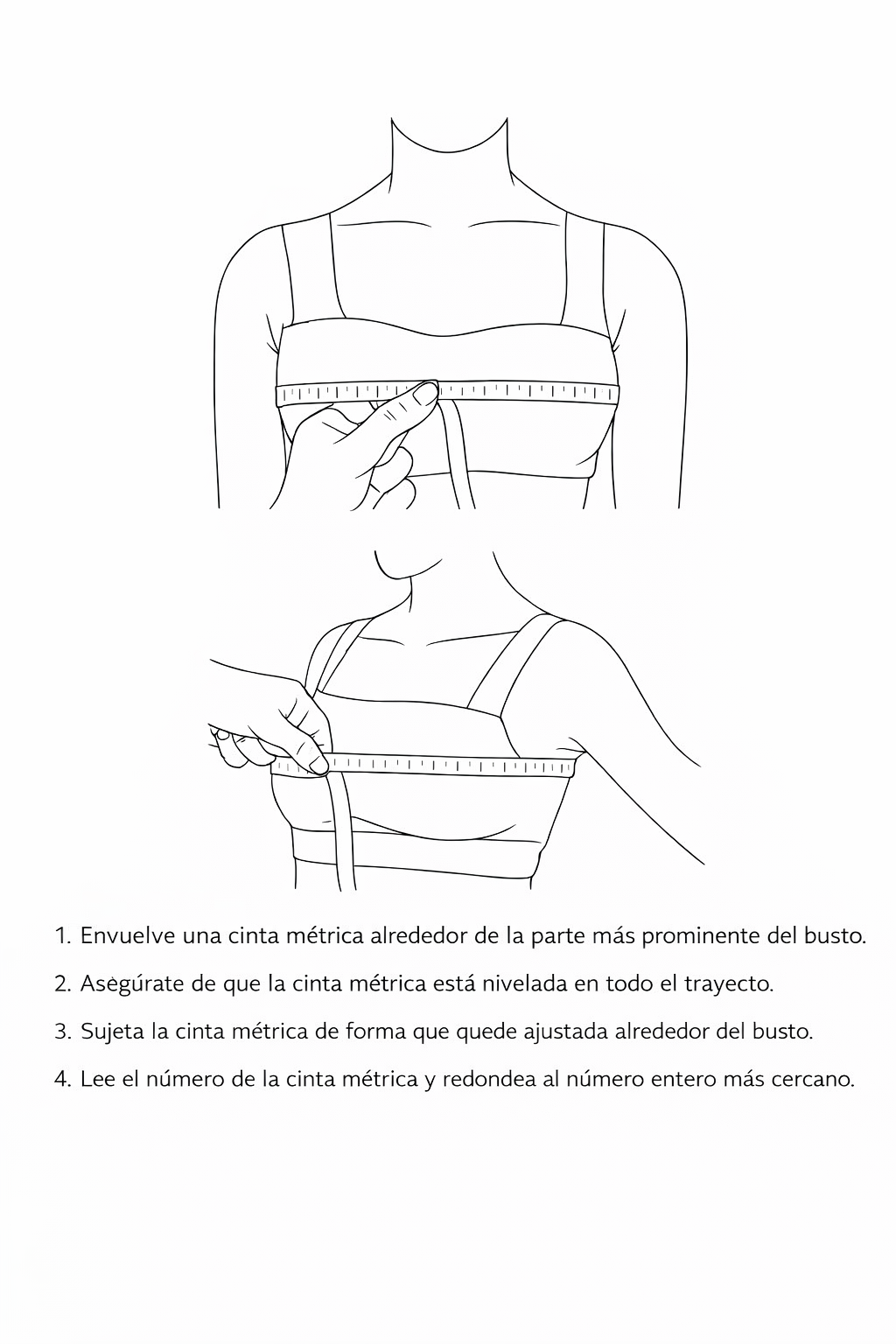 1. Envuelve una cinta métrica alrededor de la parte más prominente del busto.

2. Asegúrate de que la cinta métrica está nivelada en todo el trayecto.

3. Sujeta la cinta métrica de forma que quede ajustada alrededor del busto.

4. Lee el número de la cinta métrica y redondea al número entero más cercano.