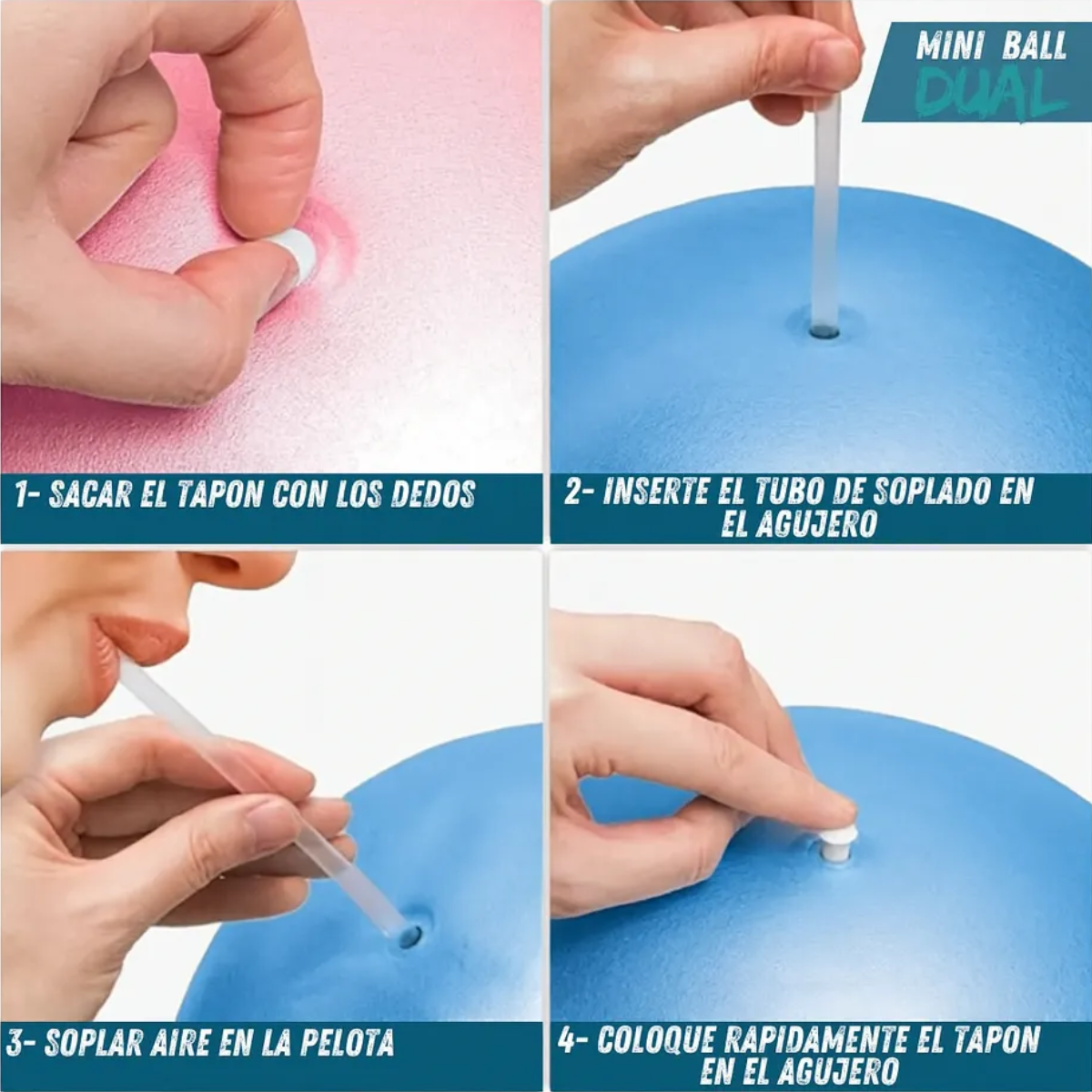 MINI BALL
DUAL

1- SACAR EL TAPON CON LOS DEDOS

2- INSERTE EL TUBO DE SOPLADO EN EL AGUJERO

3- SOPLAR AIRE EN LA PELOTA

4- COLOQUE RAPIDAMENTE EL TAPON EN EL AGUJERO