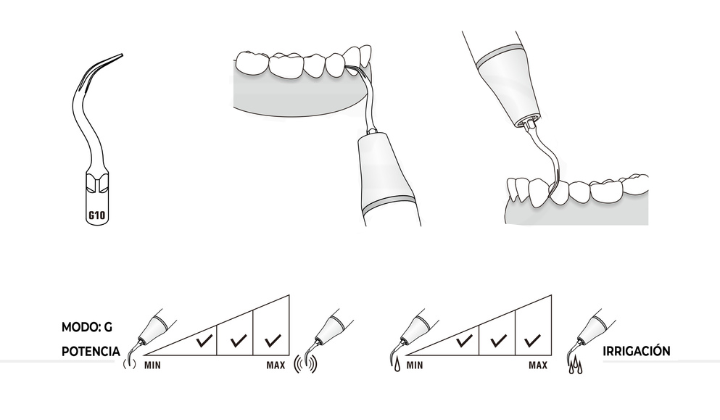 G10

MODO: G
POTENCIA

MIN
MAX

MIN
MAX

IRRIGACIÓN