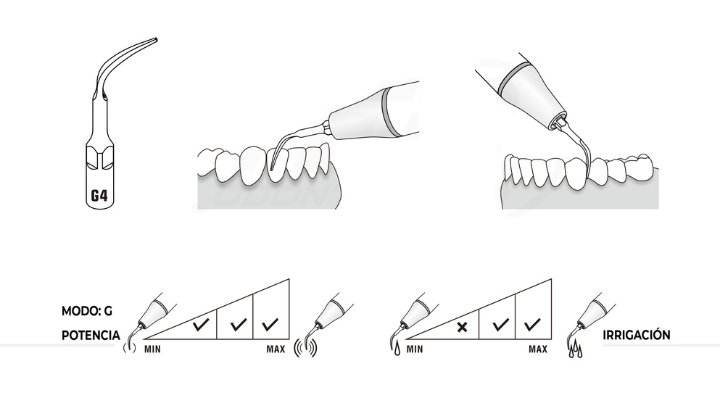 G4

MODO: G
POTENCIA

✓ ✓ ✓
MIN MAX

× ✓ ✓
MIN MAX

IRRIGACIÓN