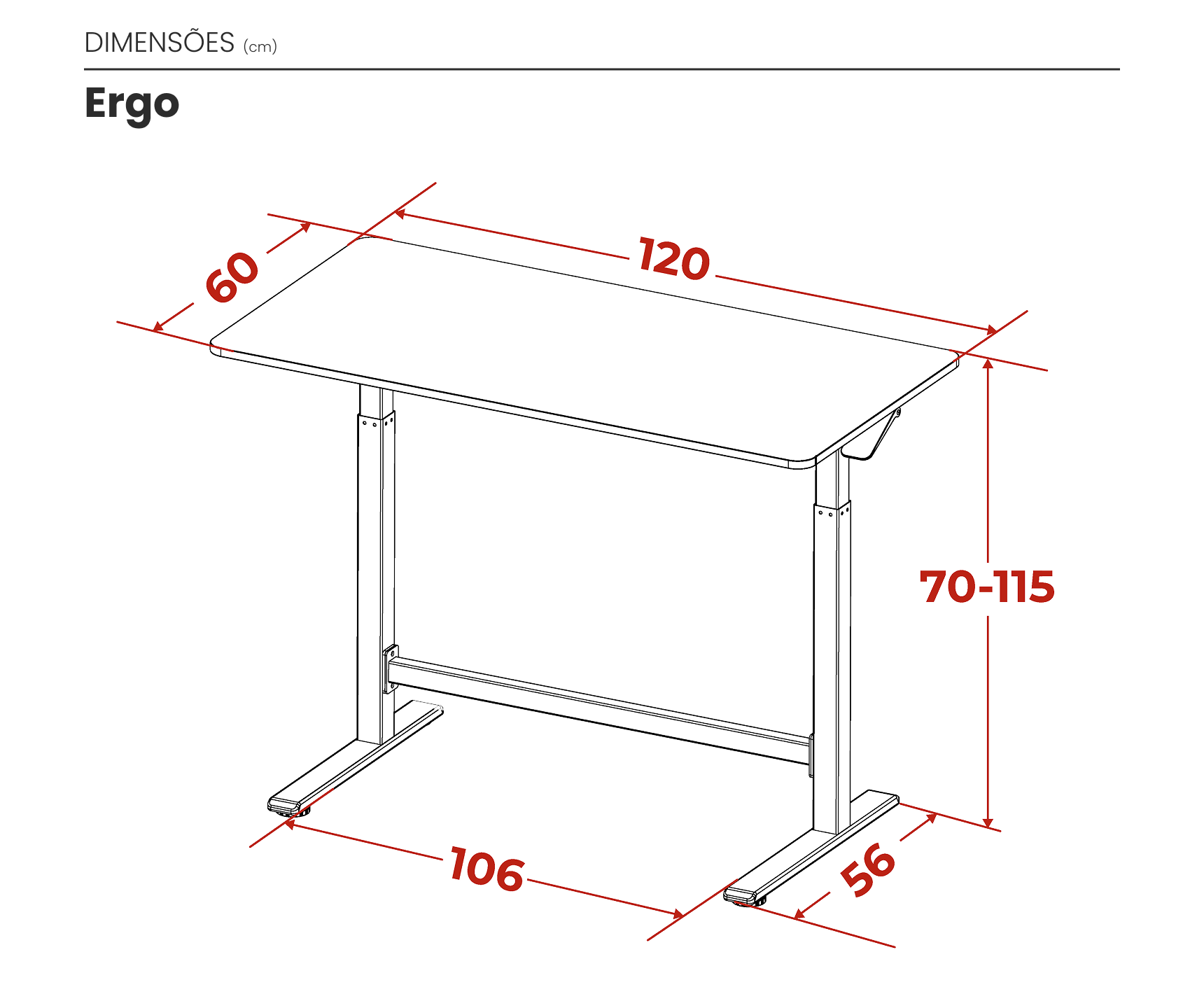 DIMENSÕES (cm)

Ergo

60

120

70-115

106

56