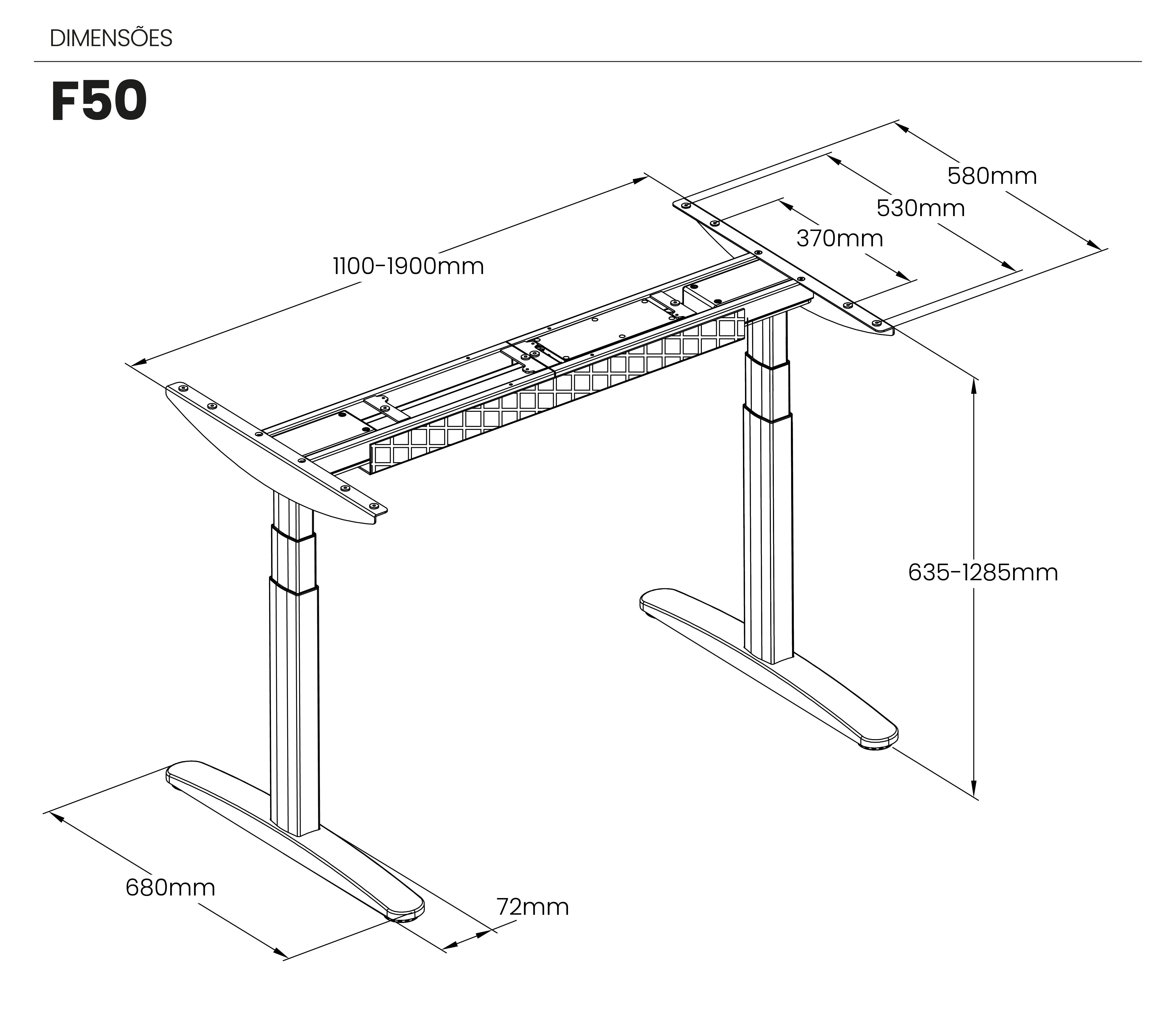 DIMENSÕES

F50

580mm

530mm

370mm

1100-1900mm

635-1285mm

680mm

72mm