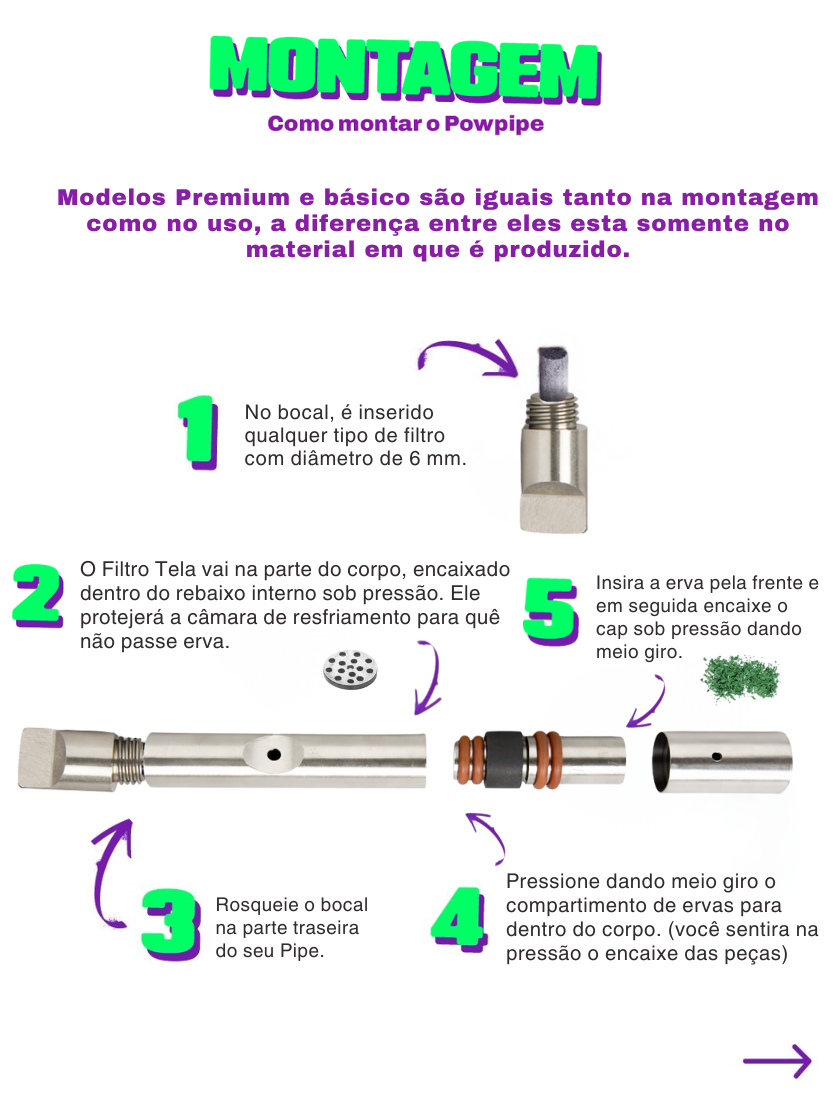 MONTAGEM

Como montar o Powpipe

Modelos Premium e básico são iguais tanto na montagem como no uso, a diferença entre eles esta somente no material em que é produzido.

1

No bocal, é inserido qualquer tipo de filtro com diâmetro de 6 mm.

2

O Filtro Tela vai na parte do corpo, encaixado dentro do rebaixo interno sob pressão. Ele protejerá a câmara de resfriamento para quê não passe erva.

5

Insira a erva pela frente e em seguida encaixe o cap sob pressão dando meio giro.

3

Rosqueie o bocal na parte traseira do seu Pipe.

4

Pressione dando meio giro o compartimento de ervas para dentro do corpo. (você sentira na pressão o encaixe das peças)