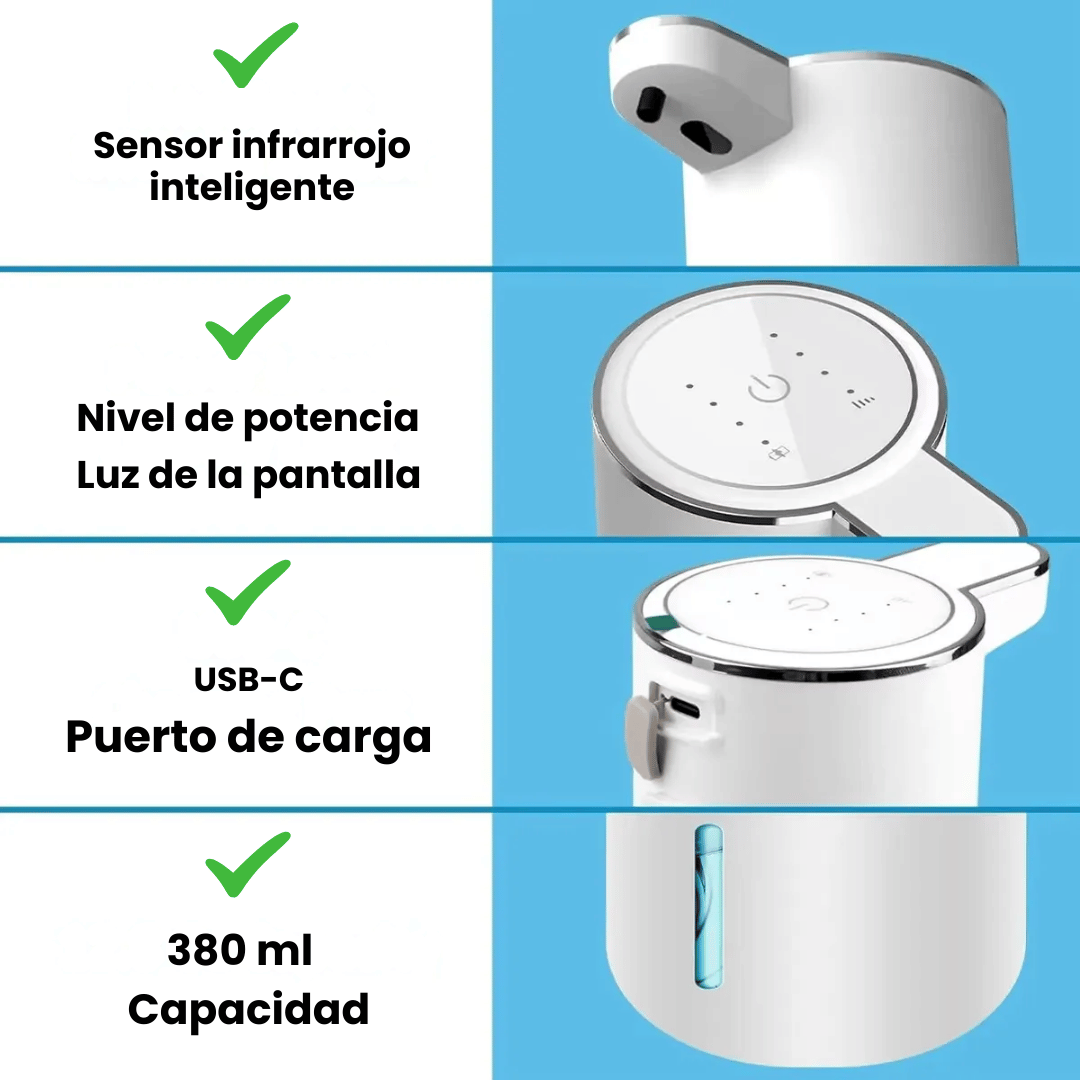 Sensor infrarrojo inteligente

Nivel de potencia
Luz de la pantalla

USB-C
Puerto de carga

380 ml
Capacidad