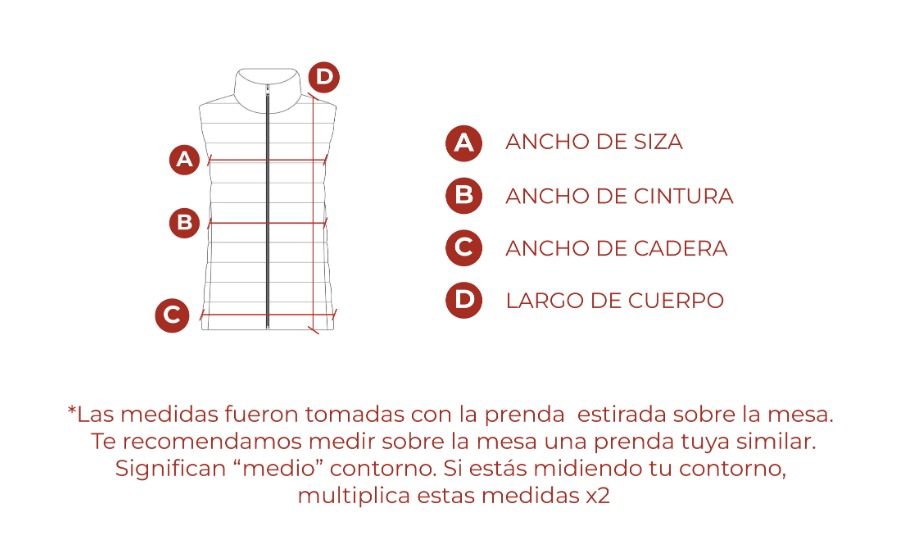 D
A
B
C

A ANCHO DE SIZA
B ANCHO DE CINTURA
C ANCHO DE CADERA
D LARGO DE CUERPO

*Las medidas fueron tomadas con la prenda estirada sobre la mesa. Te recomendamos medir sobre la mesa una prenda tuya similar. Significan “medio” contorno. Si estás midiendo tu contorno, multiplica estas medidas x2