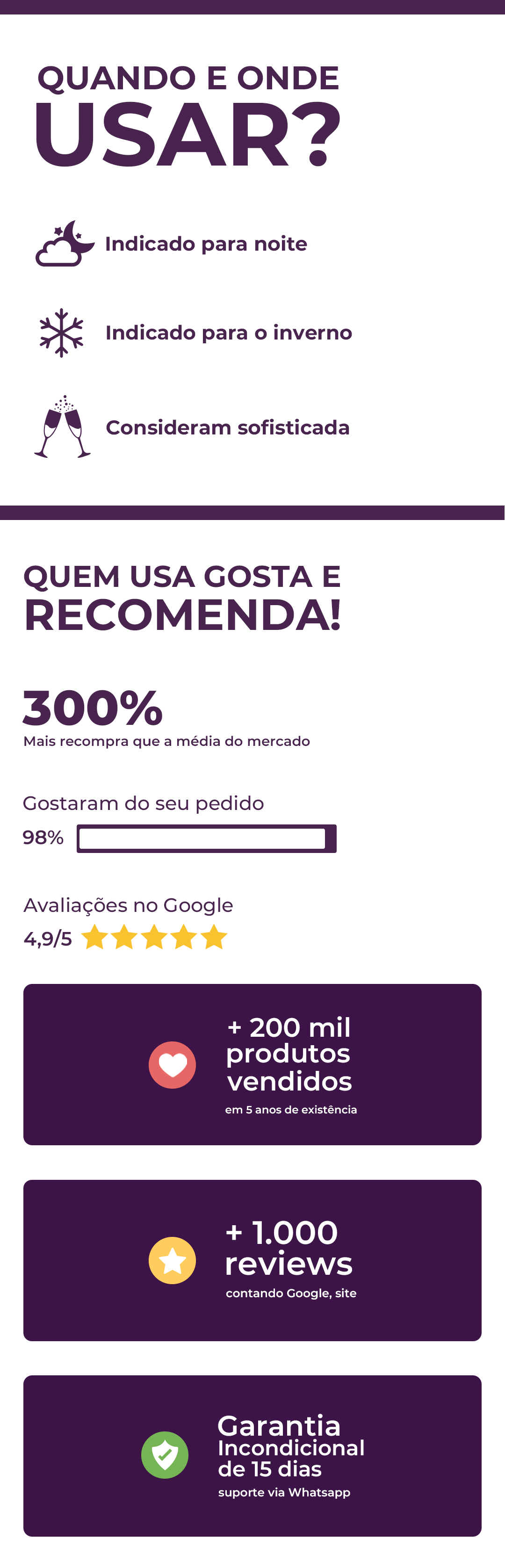 QUANDO E ONDE
USAR?

Indicado para noite

Indicado para o inverno

Consideram sofisticada

QUEM USA GOSTA E
RECOMENDA!

300%
Mais recompra que a média do mercado

Gostaram do seu pedido
98%

Avaliações no Google
4,9/5

+ 200 mil
produtos
vendidos
em 5 anos de existência

+ 1.000
reviews
contando Google, site

Garantia
Incondicional
de 15 dias
suporte via Whatsapp