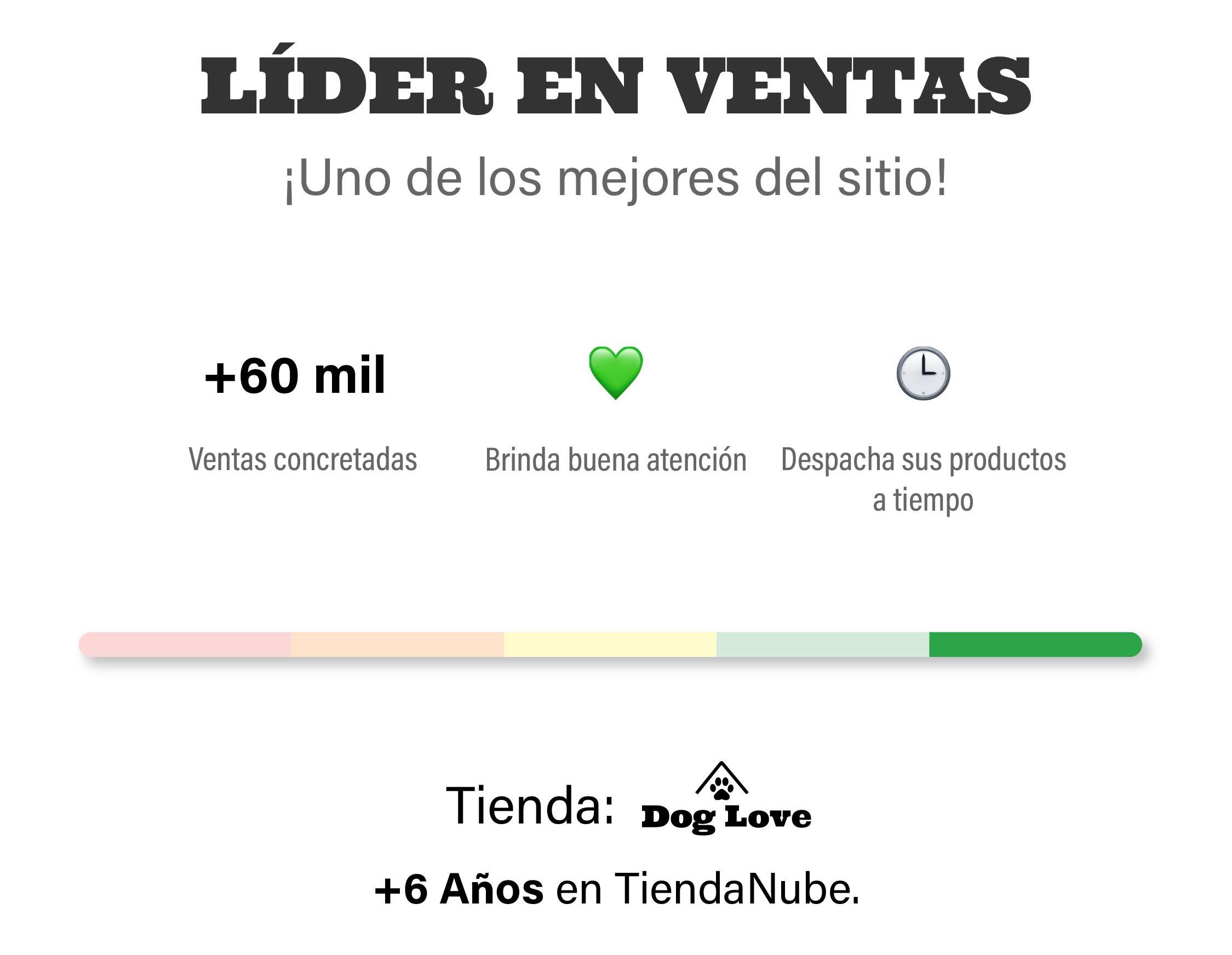 LÍDER EN VENTAS

¡Uno de los mejores del sitio!

+60 mil

Ventas concretadas

Brinda buena atención

Despacha sus productos a tiempo

Tienda: Dog Love

+6 Años en TiendaNube.