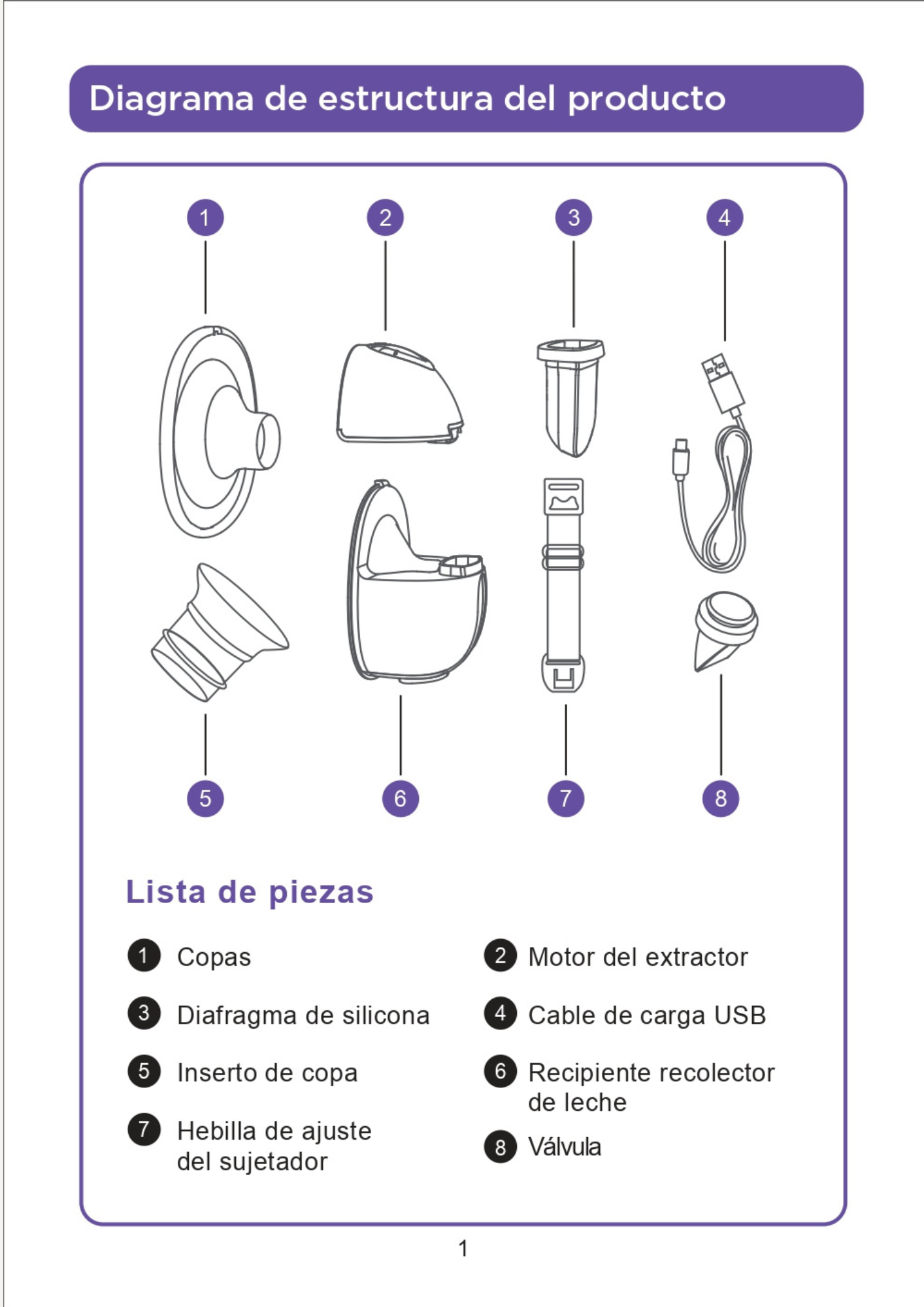 Diagrama de estructura del producto

1 2 3 4

5 6 7 8

Lista de piezas

1 Copas

2 Motor del extractor

3 Diafragma de silicona

4 Cable de carga USB

5 Inserto de copa

6 Recipiente recolector de leche

7 Hebilla de ajuste del sujetador

8 Válvula

1