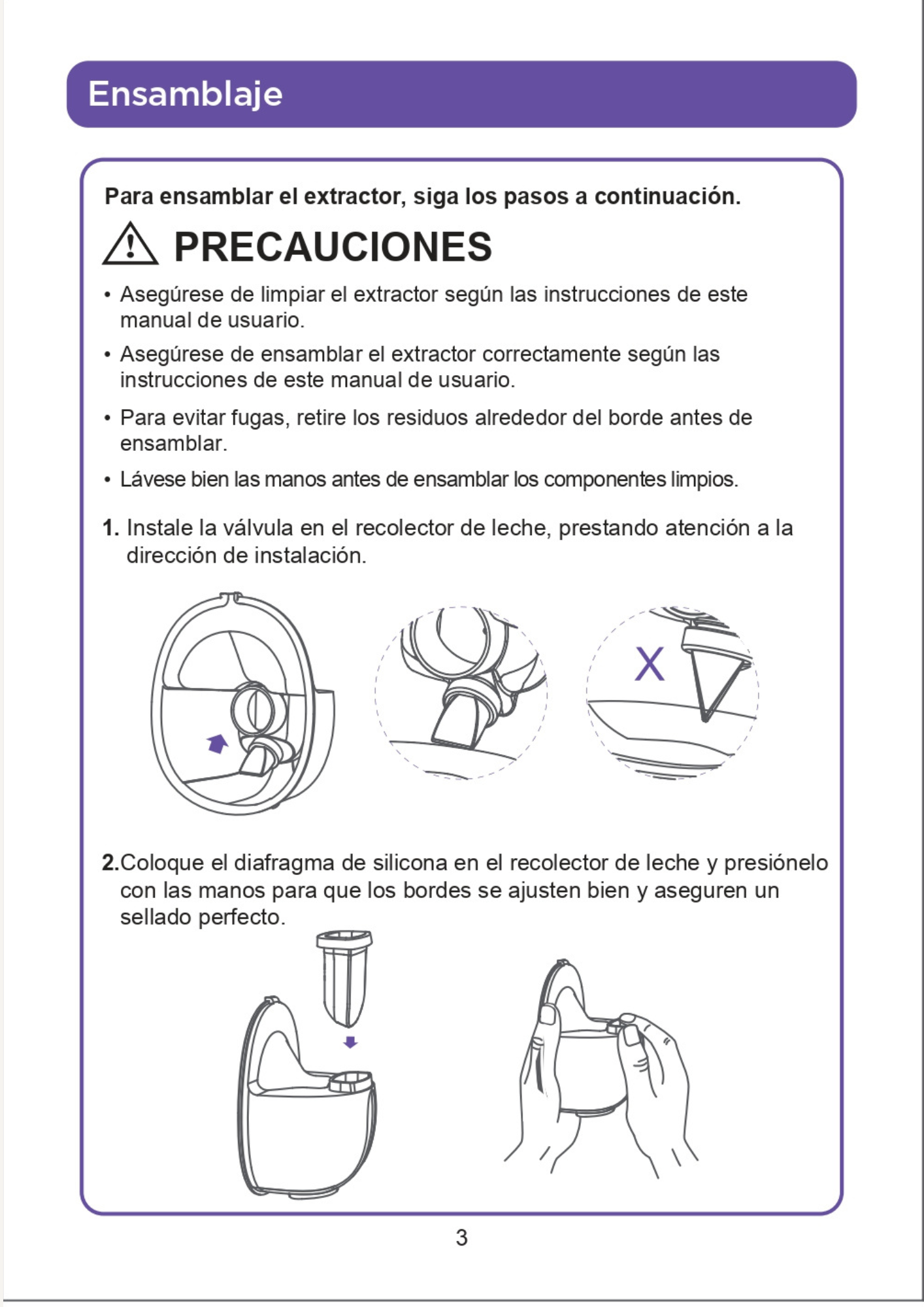 Ensamblaje

Para ensamblar el extractor, siga los pasos a continuación.

PRECAUCIONES

• Asegúrese de limpiar el extractor según las instrucciones de este manual de usuario.

• Asegúrese de ensamblar el extractor correctamente según las instrucciones de este manual de usuario.

• Para evitar fugas, retire los residuos alrededor del borde antes de ensamblar.

• Lávese bien las manos antes de ensamblar los componentes limpios.

1. Instale la válvula en el recolector de leche, prestando atención a la dirección de instalación.

X

2.Coloque el diafragma de silicona en el recolector de leche y presiónelo con las manos para que los bordes se ajusten bien y aseguren un sellado perfecto.

3