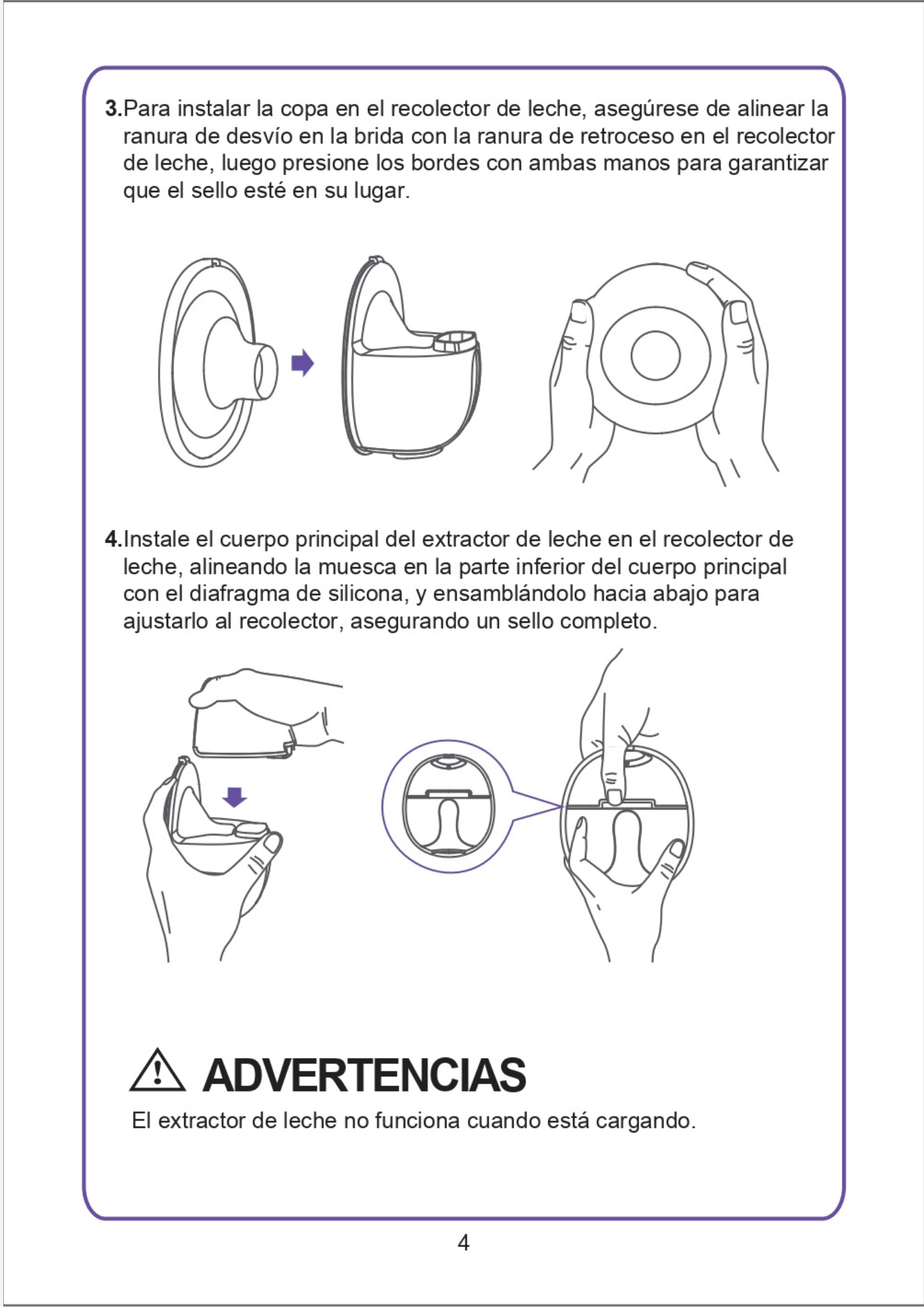 3.Para instalar la copa en el recolector de leche, asegúrese de alinear la ranura de desvío en la brida con la ranura de retroceso en el recolector de leche, luego presione los bordes con ambas manos para garantizar que el sello esté en su lugar.

4.Instale el cuerpo principal del extractor de leche en el recolector de leche, alineando la muesca en la parte inferior del cuerpo principal con el diafragma de silicona, y ensamblándolo hacia abajo para ajustarlo al recolector, asegurando un sello completo.

ADVERTENCIAS

El extractor de leche no funciona cuando está cargando.

4