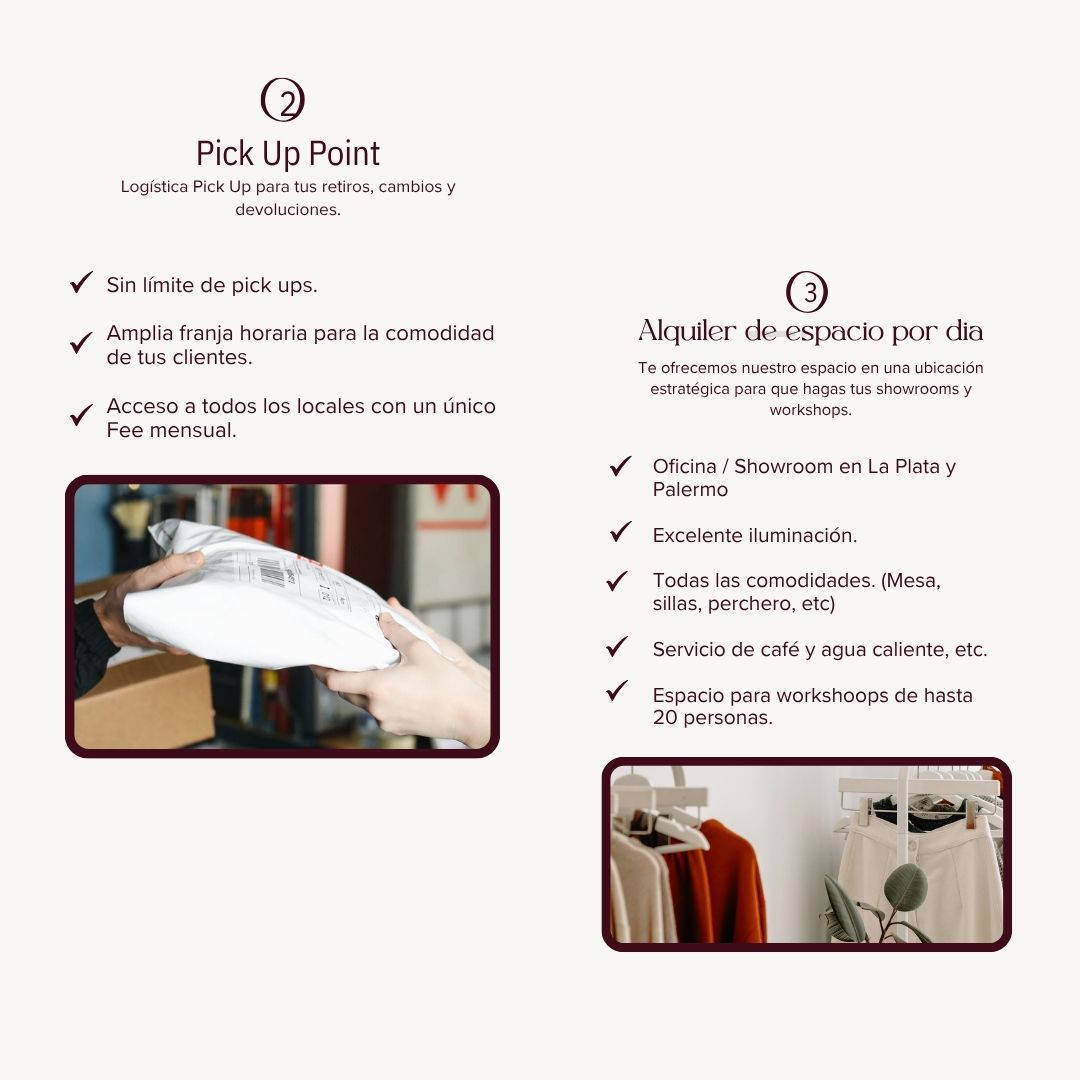 2
Pick Up Point
Logística Pick Up para tus retiros, cambios y devoluciones.

✓ Sin límite de pick ups.

✓ Amplia franja horaria para la comodidad de tus clientes.

✓ Acceso a todos los locales con un único Fee mensual.

3
Alquiler de espacio por dia
Te ofrecemos nuestro espacio en una ubicación estratégica para que hagas tus showrooms y workshops.

✓ Oficina / Showroom en La Plata y Palermo

✓ Excelente iluminación.

✓ Todas las comodidades. (Mesa, sillas, perchero, etc)

✓ Servicio de café y agua caliente, etc.

✓ Espacio para workshoops de hasta 20 personas.