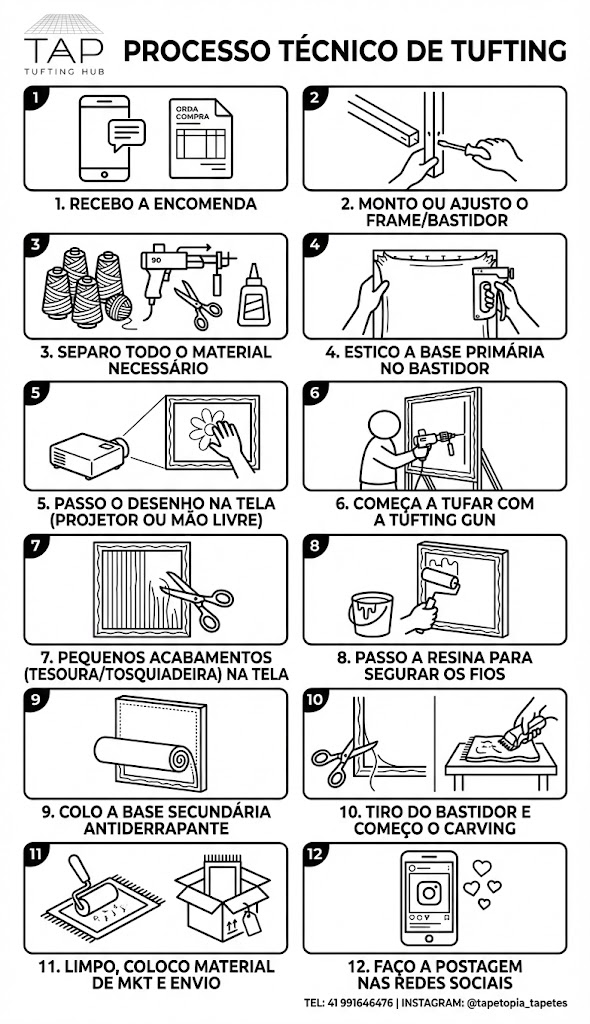 TAP
TUFTING HUB

PROCESSO TÉCNICO DE TUFTING

1
ORDA COMPRA
1. RECEBO A ENCOMENDA

2
2. MONTO OU AJUSTO O FRAME/BASTIDOR

3
90
3. SEPARO TODO O MATERIAL NECESSÁRIO

4
4. ESTICO A BASE PRIMÁRIA NO BASTIDOR

5
5. PASSO O DESENHO NA TELA (PROJETOR OU MÃO LIVRE)

6
6. COMEÇA A TUFAR COM A TUFTING GUN

7
7. PEQUENOS ACABAMENTOS (TESOURA/TOSQUIADEIRA) NA TELA

8
8. PASSO A RESINA PARA SEGURAR OS FIOS

9
9. COLO A BASE SECUNDÁRIA ANTIDERRAPANTE

10
10. TIRO DO BASTIDOR E COMEÇO O CARVING

11
11. LIMPO, COLOCO MATERIAL DE MKT E ENVIO

12
12. FAÇO A POSTAGEM NAS REDES SOCIAIS

TEL: 41 991646476 | INSTAGRAM: @tapetopia_tapetes