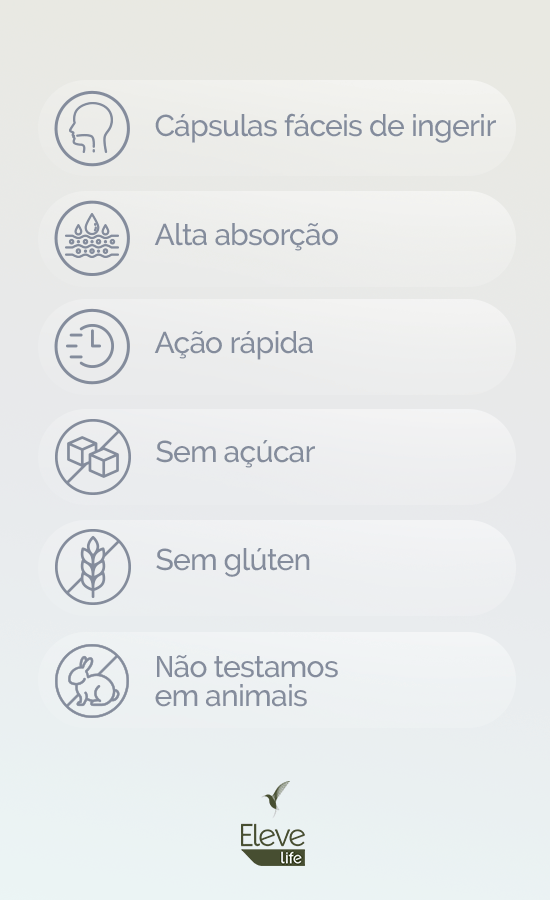 Cápsulas fáceis de ingerir

Alta absorção

Ação rápida

Sem açúcar

Sem glúten

Não testamos
em animais

Eleve
life