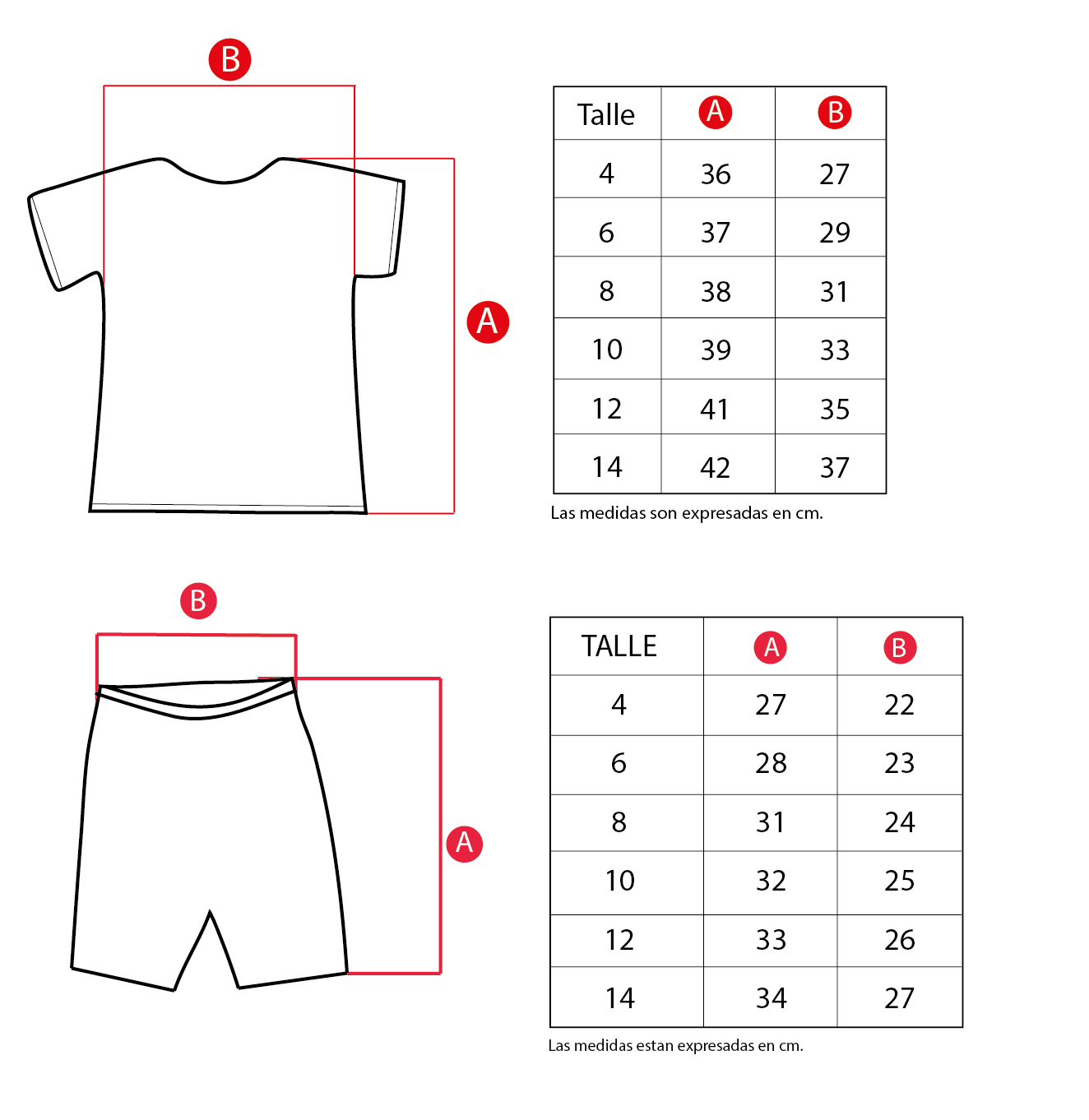 B

A

| Talle | A | B |
|---|---|---|
| 4 | 36 | 27 |
| 6 | 37 | 29 |
| 8 | 38 | 31 |
| 10 | 39 | 33 |
| 12 | 41 | 35 |
| 14 | 42 | 37 |

Las medidas son expresadas en cm.

B

A

| TALLE | A | B |
|---|---|---|
| 4 | 27 | 22 |
| 6 | 28 | 23 |
| 8 | 31 | 24 |
| 10 | 32 | 25 |
| 12 | 33 | 26 |
| 14 | 34 | 27 |

Las medidas estan expresadas en cm.