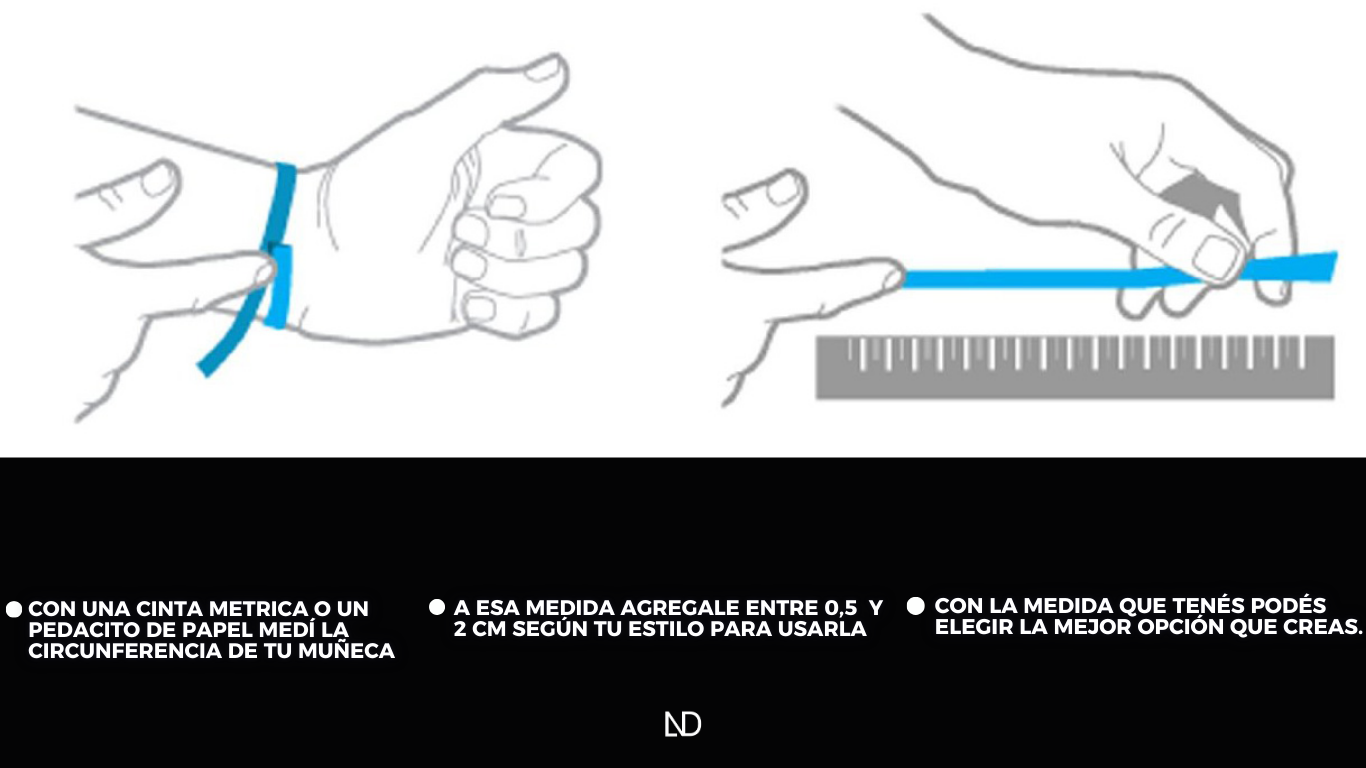 CON UNA CINTA METRICA O UN PEDACITO DE PAPEL MEDÍ LA CIRCUNFERENCIA DE TU MUÑECA

A ESA MEDIDA AGREGALE ENTRE 0,5 Y 2 CM SEGÚN TU ESTILO PARA USARLA

CON LA MEDIDA QUE TENÉS PODÉS ELEGIR LA MEJOR OPCIÓN QUE CREAS.

ND