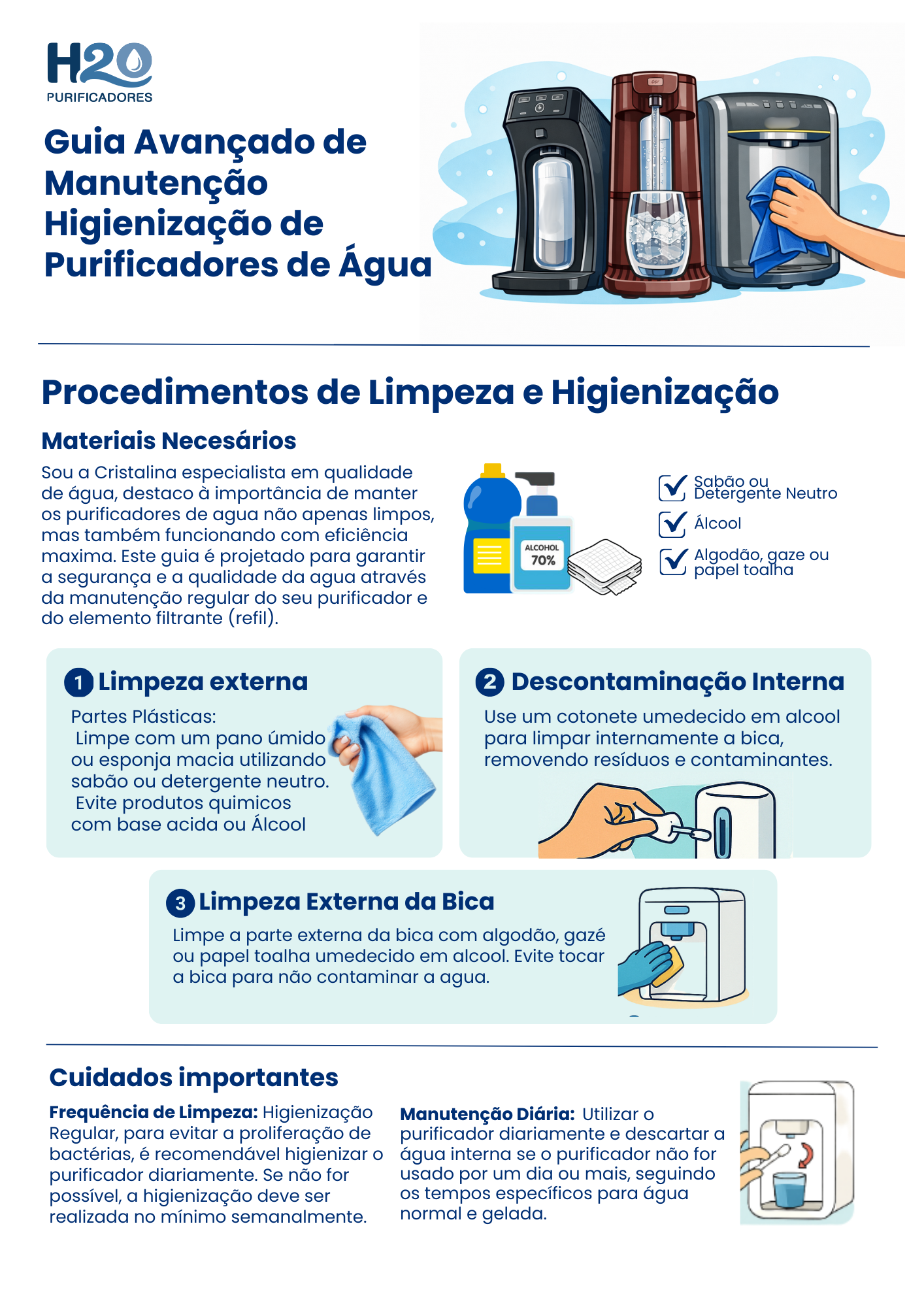 H2O
PURIFICADORES

Guia Avançado de Manutenção Higienização de Purificadores de Água

Procedimentos de Limpeza e Higienização

Materiais Necesários

Sou a Cristalina especialista em qualidade de água, destaco à importância de manter os purificadores de agua não apenas limpos, mas também funcionando com eficiência maxima. Este guia é projetado para garantir a segurança e a qualidade da agua através da manutenção regular do seu purificador e do elemento filtrante (refil).

ALCOHOL 70%

Sabão ou Detergente Neutro
Álcool
Algodão, gaze ou papel toalha

1 Limpeza externa

Partes Plásticas:
Limpe com um pano úmido ou esponja macia utilizando sabão ou detergente neutro.
Evite produtos quimicos com base acida ou Álcool

2 Descontaminação Interna

Use um cotonete umedecido em alcool para limpar internamente a bica, removendo resíduos e contaminantes.

3 Limpeza Externa da Bica

Limpe a parte externa da bica com algodão, gazé ou papel toalha umedecido em alcool. Evite tocar a bica para não contaminar a agua.

Cuidados importantes

Frequência de Limpeza: Higienização Regular, para evitar a proliferação de bactérias, é recomendável higienizar o purificador diariamente. Se não for possível, a higienização deve ser realizada no mínimo semanalmente.

Manutenção Diária: Utilizar o purificador diariamente e descartar a água interna se o purificador não for usado por um dia ou mais, seguindo os tempos específicos para água normal e gelada.