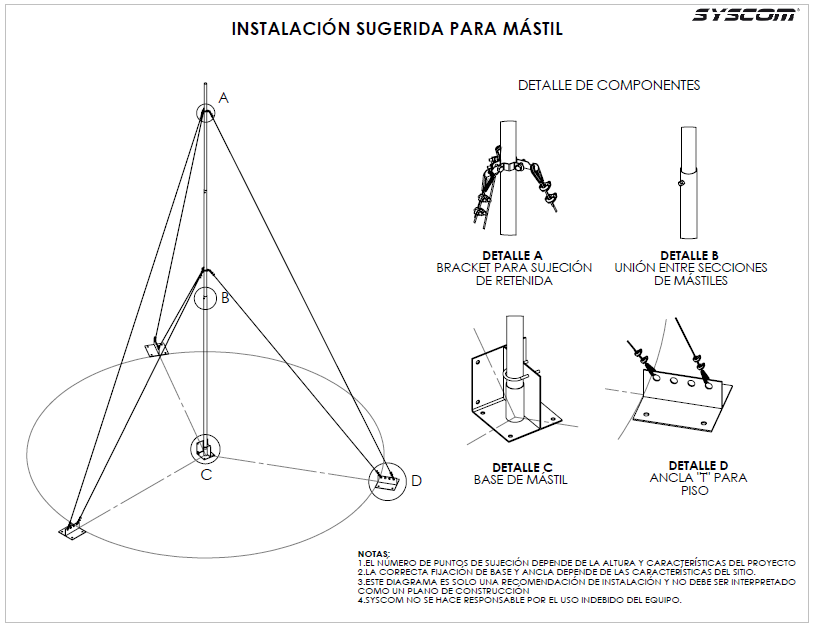 SYSCOM

INSTALACIÓN SUGERIDA PARA MÁSTIL

A

B

C

D

DETALLE DE COMPONENTES

DETALLE A
BRACKET PARA SUJECIÓN DE RETENIDA

DETALLE B
UNIÓN ENTRE SECCIONES DE MÁSTILES

DETALLE C
BASE DE MÁSTIL

DETALLE D
ANCLA "T" PARA PISO

NOTAS;
1.EL NÚMERO DE PUNTOS DE SUJECIÓN DEPENDE DE LA ALTURA Y CARACTERÍSTICAS DEL PROYECTO
2.LA CORRECTA FIJACIÓN DE BASE Y ANCLA DEPENDE DE LAS CARACTERÍSTICAS DEL SITIO.
3.ESTE DIAGRAMA ES SOLO UNA RECOMENDACIÓN DE INSTALACIÓN Y NO DEBE SER INTERPRETADO COMO UN PLANO DE CONSTRUCCIÓN
4.SYSCOM NO SE HACE RESPONSABLE POR EL USO INDEBIDO DEL EQUIPO.