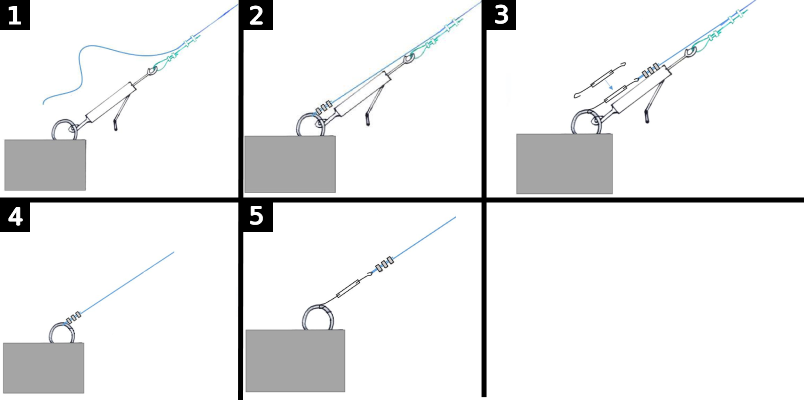 1

2

3

4

5