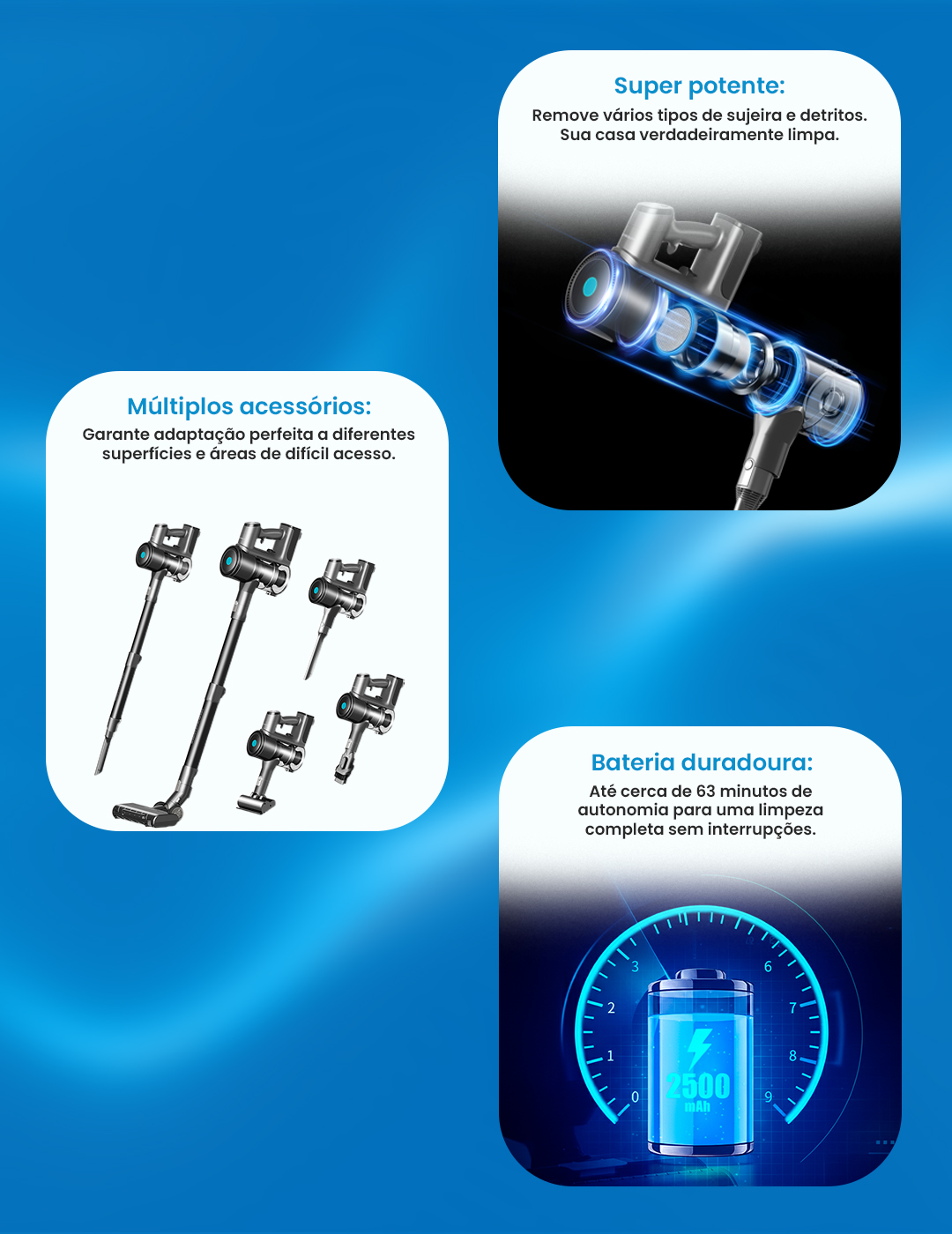 Super potente:
Remove vários tipos de sujeira e detritos. Sua casa verdadeiramente limpa.

Múltiplos acessórios:
Garante adaptação perfeita a diferentes superfícies e áreas de difícil acesso.

Bateria duradoura:
Até cerca de 63 minutos de autonomia para uma limpeza completa sem interrupções.

0
1
2
3
6
7
8
9
2500
mAh