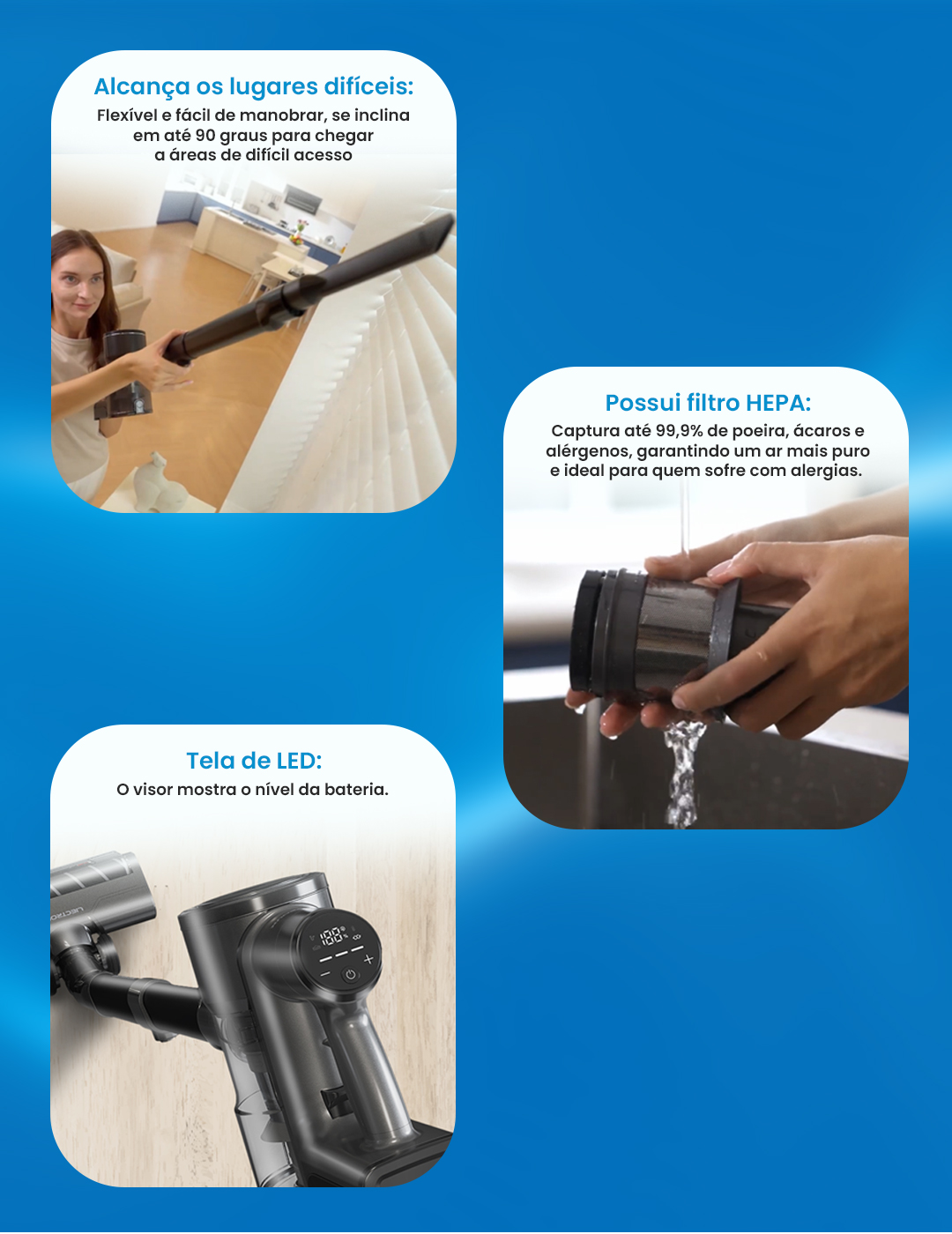 Alcança os lugares difíceis:
Flexível e fácil de manobrar, se inclina em até 90 graus para chegar a áreas de difícil acesso

Possui filtro HEPA:
Captura até 99,9% de poeira, ácaros e alérgenos, garantindo um ar mais puro e ideal para quem sofre com alergias.

Tela de LED:
O visor mostra o nível da bateria.

100