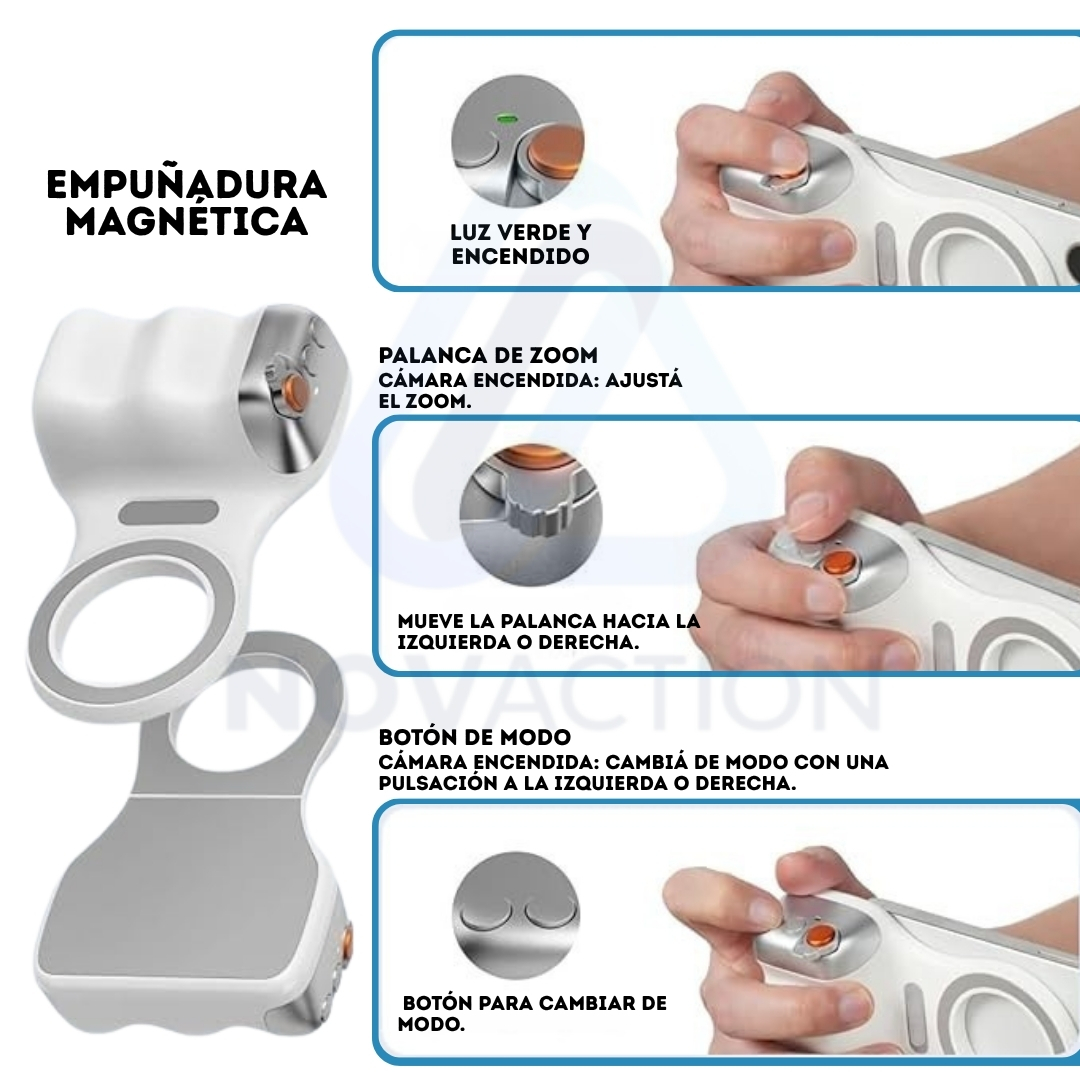 EMPUÑADURA MAGNÉTICA

LUZ VERDE Y ENCENDIDO

PALANCA DE ZOOM
CÁMARA ENCENDIDA: AJUSTÁ EL ZOOM.

MUEVE LA PALANCA HACIA LA IZQUIERDA O DERECHA.

NOVACTION

BOTÓN DE MODO
CÁMARA ENCENDIDA: CAMBIÁ DE MODO CON UNA PULSACIÓN A LA IZQUIERDA O DERECHA.

BOTÓN PARA CAMBIAR DE MODO.