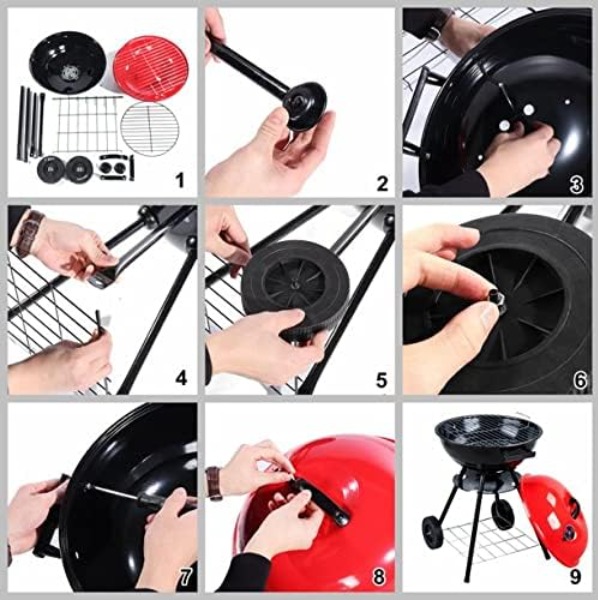 1
2
3
4
5
6
7
8
9