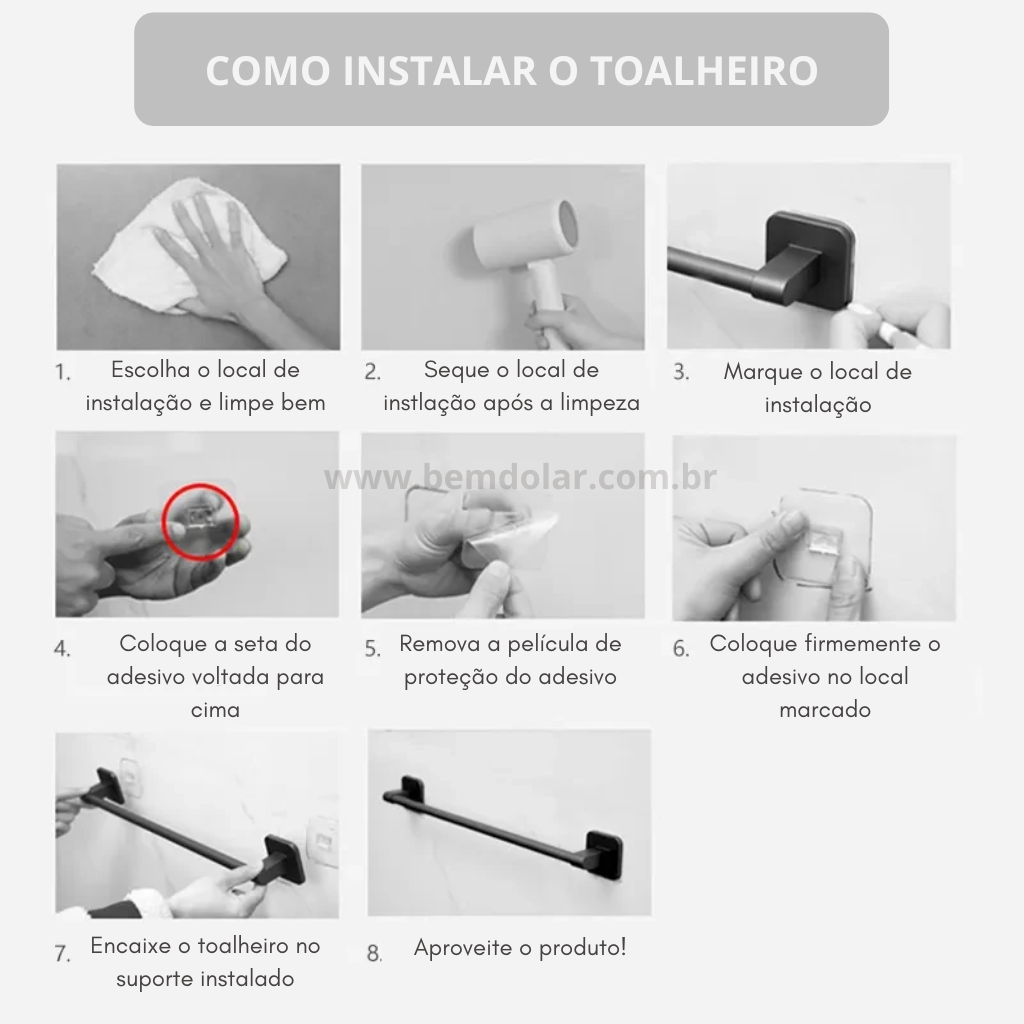 COMO INSTALAR O TOALHEIRO

1. Escolha o local de instalação e limpe bem

2. Seque o local de instlação após a limpeza

3. Marque o local de instalação

www.bemdolar.com.br

4. Coloque a seta do adesivo voltada para cima

5. Remova a película de proteção do adesivo

6. Coloque firmemente o adesivo no local marcado

7. Encaixe o toalheiro no suporte instalado

8. Aproveite o produto!