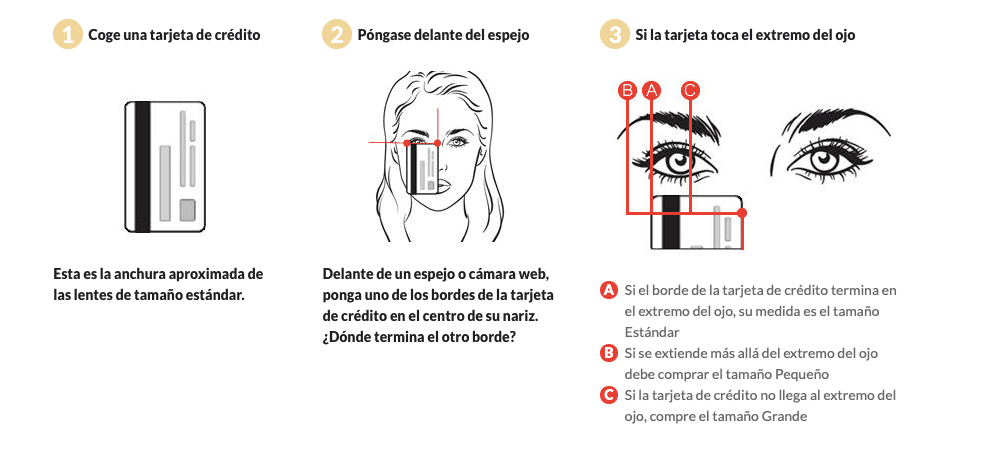 1 Coge una tarjeta de crédito

Esta es la anchura aproximada de las lentes de tamaño estándar.

2 Póngase delante del espejo

Delante de un espejo o cámara web, ponga uno de los bordes de la tarjeta de crédito en el centro de su nariz. ¿Dónde termina el otro borde?

3 Si la tarjeta toca el extremo del ojo

B A C

A Si el borde de la tarjeta de crédito termina en el extremo del ojo, su medida es el tamaño Estándar

B Si se extiende más allá del extremo del ojo debe comprar el tamaño Pequeño

C Si la tarjeta de crédito no llega al extremo del ojo, compre el tamaño Grande