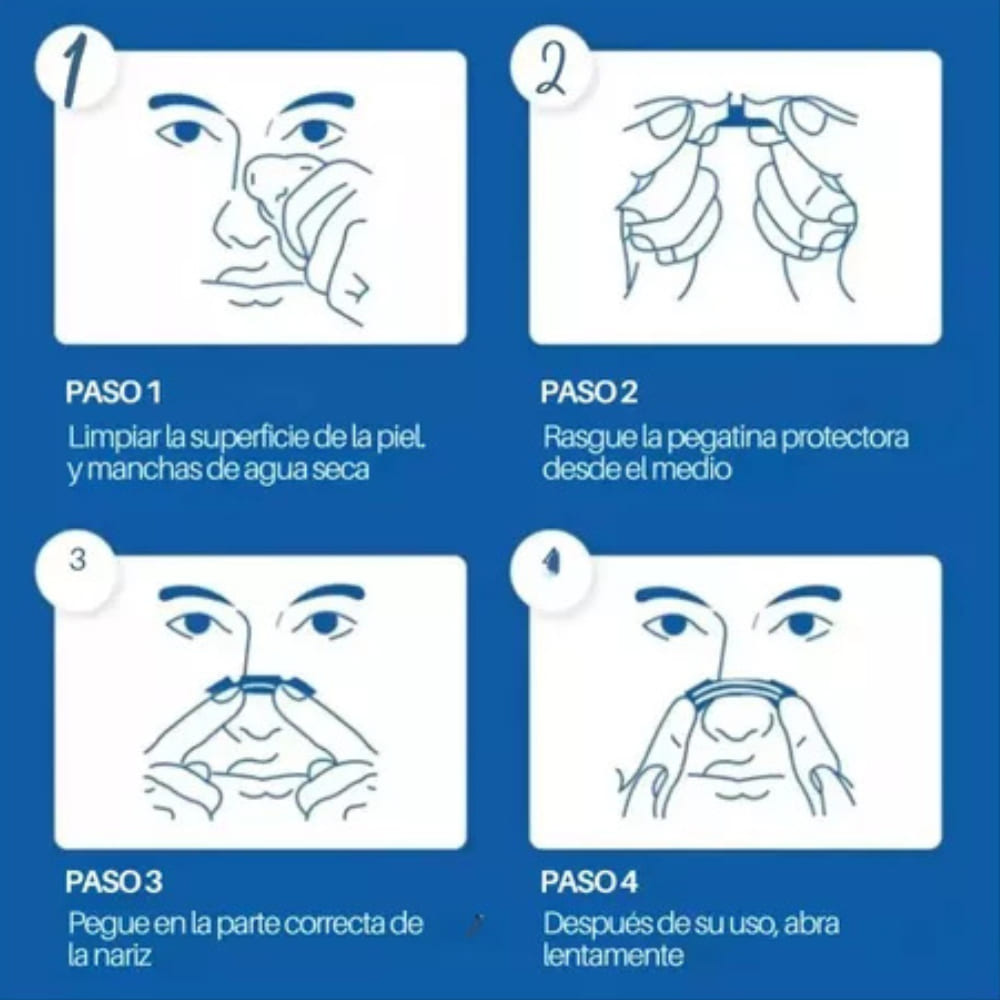 1

PASO 1
Limpiar la superficie de la piel. y manchas de agua seca

2

PASO 2
Rasgue la pegatina protectora desde el medio

3

PASO 3
Pegue en la parte correcta de la nariz

4

PASO 4
Después de su uso, abra lentamente