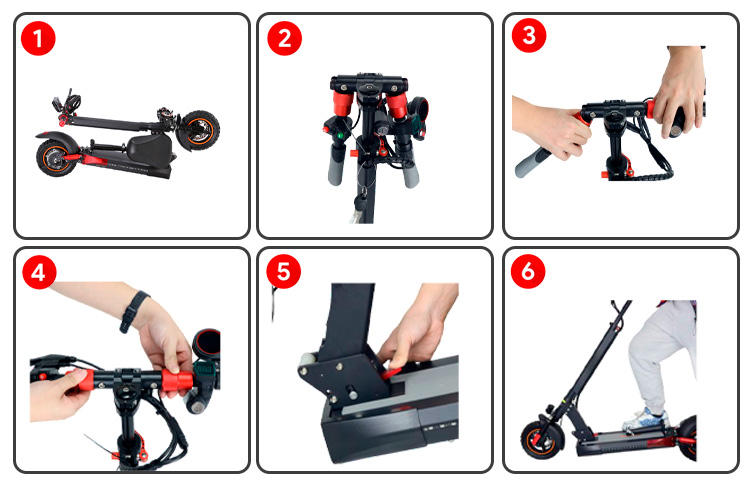 1

2

3

4

5

6