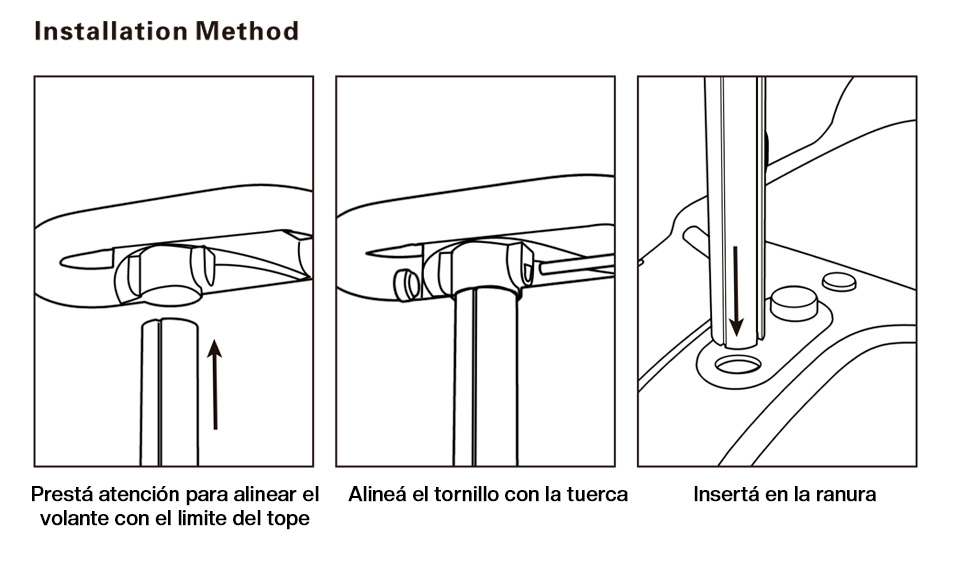 Installation Method

Prestá atención para alinear el volante con el limite del tope

Alineá el tornillo con la tuerca

Insertá en la ranura