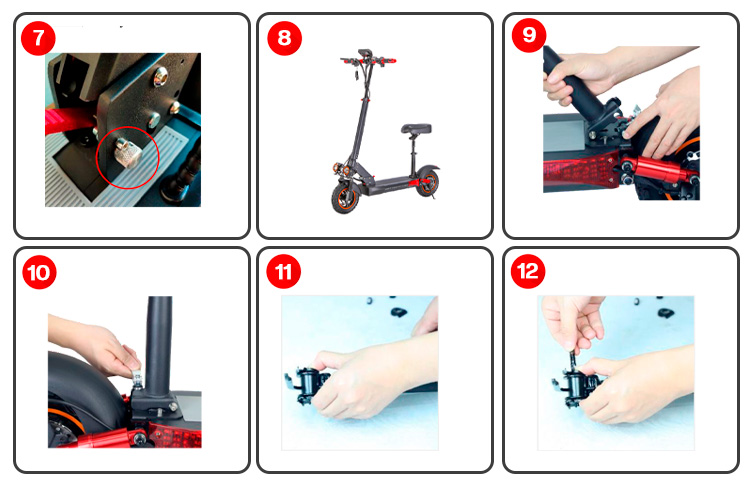 7

8

9

10

11

12