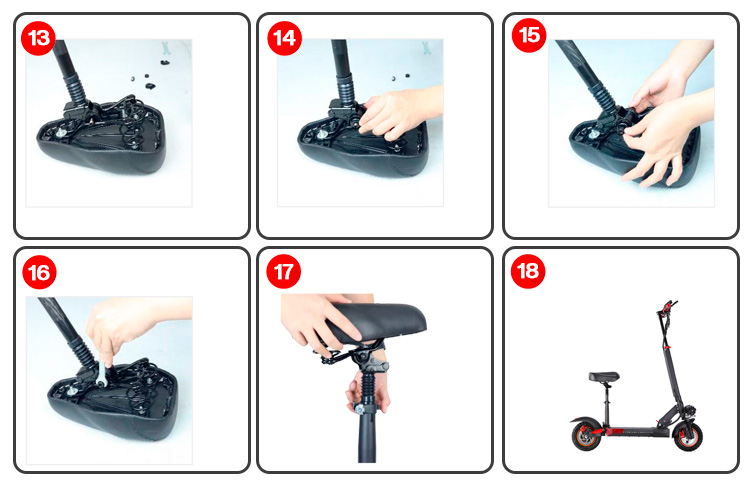 13

14

15

16

17

18