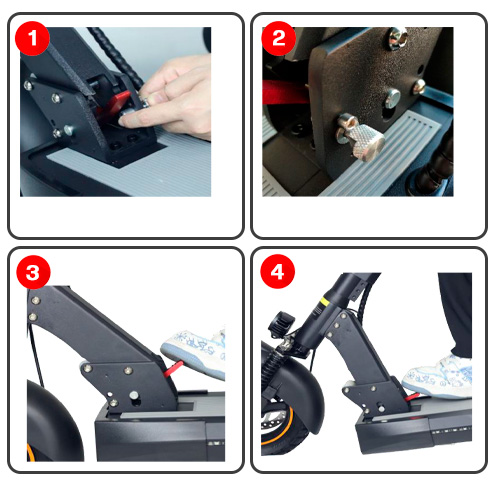 1

2

3

4