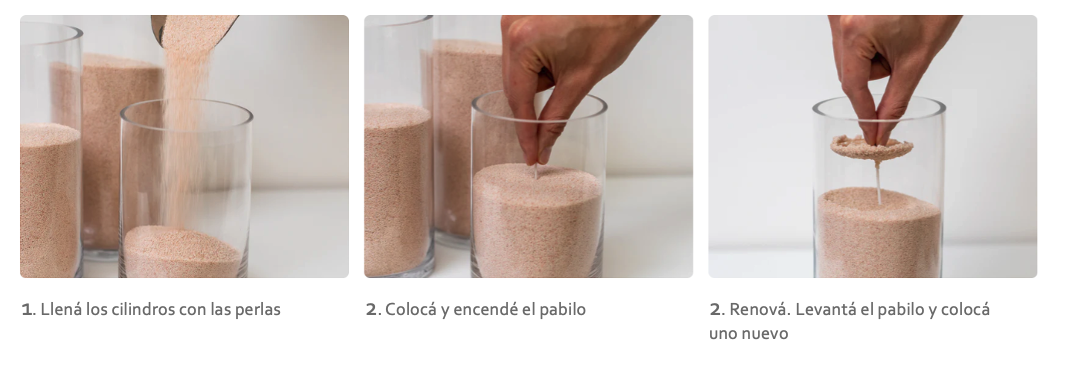 1. Llená los cilindros con las perlas

2. Colocá y encendé el pabilo

2. Renová. Levantá el pabilo y colocá uno nuevo