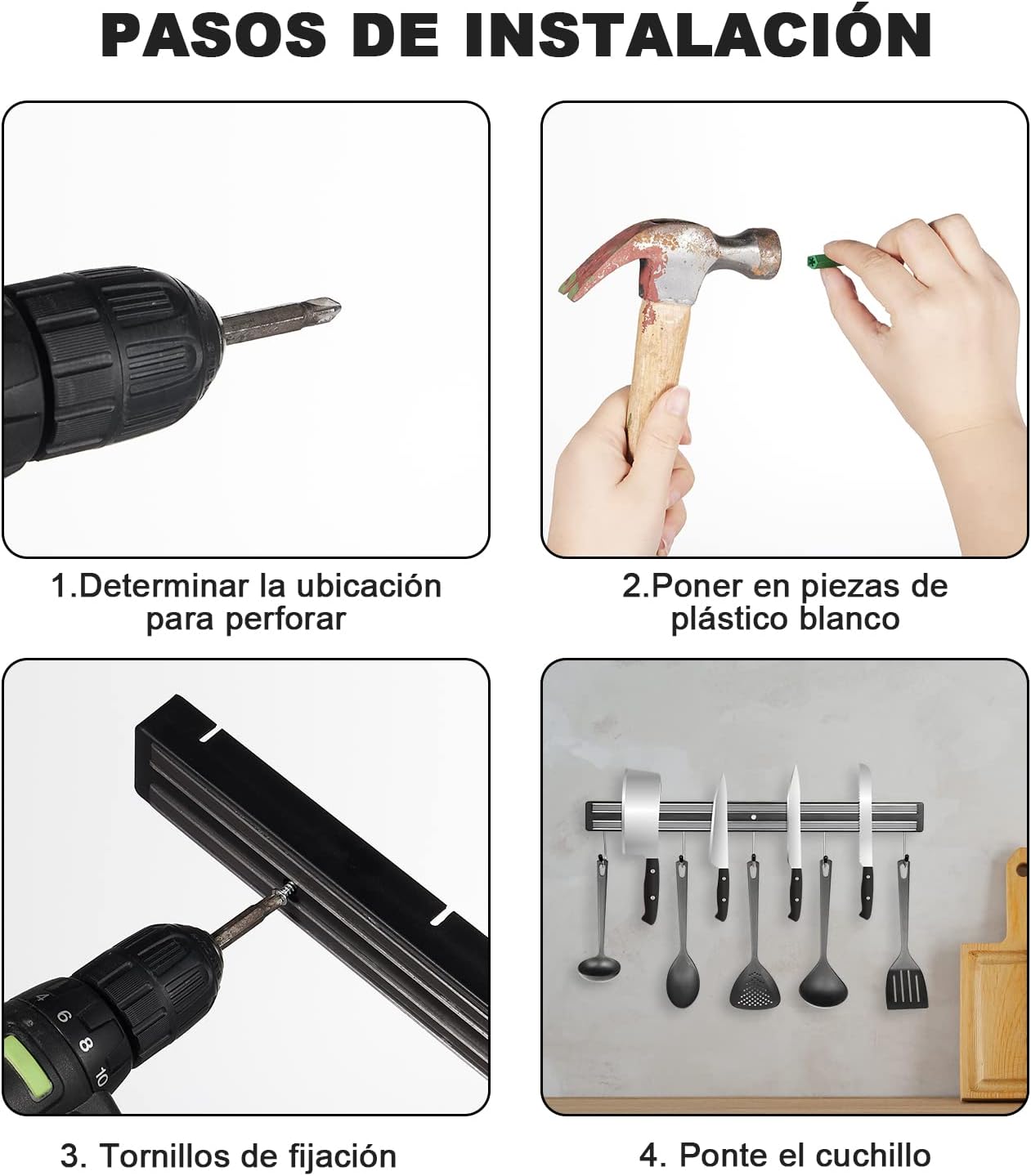 PASOS DE INSTALACIÓN

1.Determinar la ubicación para perforar

2.Poner en piezas de plástico blanco

4 6 8 10

3. Tornillos de fijación

4. Ponte el cuchillo