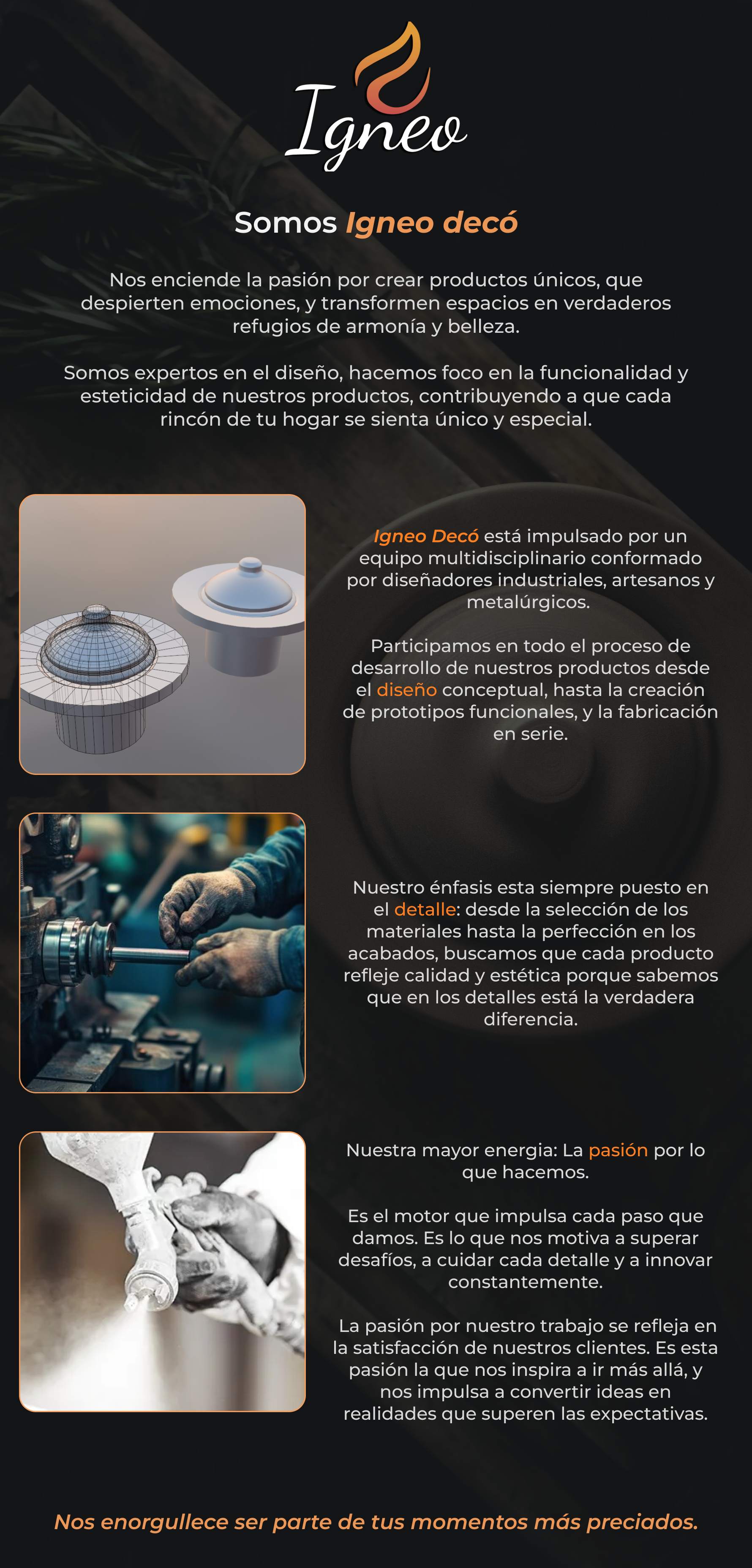 Igneo

Somos Igneo decó

Nos enciende la pasión por crear productos únicos, que despierten emociones, y transformen espacios en verdaderos refugios de armonía y belleza.

Somos expertos en el diseño, hacemos foco en la funcionalidad y esteticidad de nuestros productos, contribuyendo a que cada rincón de tu hogar se sienta único y especial.

Igneo Decó está impulsado por un equipo multidisciplinario conformado por diseñadores industriales, artesanos y metalúrgicos.

Participamos en todo el proceso de desarrollo de nuestros productos desde el diseño conceptual, hasta la creación de prototipos funcionales, y la fabricación en serie.

Nuestro énfasis esta siempre puesto en el detalle: desde la selección de los materiales hasta la perfección en los acabados, buscamos que cada producto refleje calidad y estética porque sabemos que en los detalles está la verdadera diferencia.

Nuestra mayor energia: La pasión por lo que hacemos.

Es el motor que impulsa cada paso que damos. Es lo que nos motiva a superar desafíos, a cuidar cada detalle y a innovar constantemente.

La pasión por nuestro trabajo se refleja en la satisfacción de nuestros clientes. Es esta pasión la que nos inspira a ir más allá, y nos impulsa a convertir ideas en realidades que superen las expectativas.

Nos enorgullece ser parte de tus momentos más preciados.