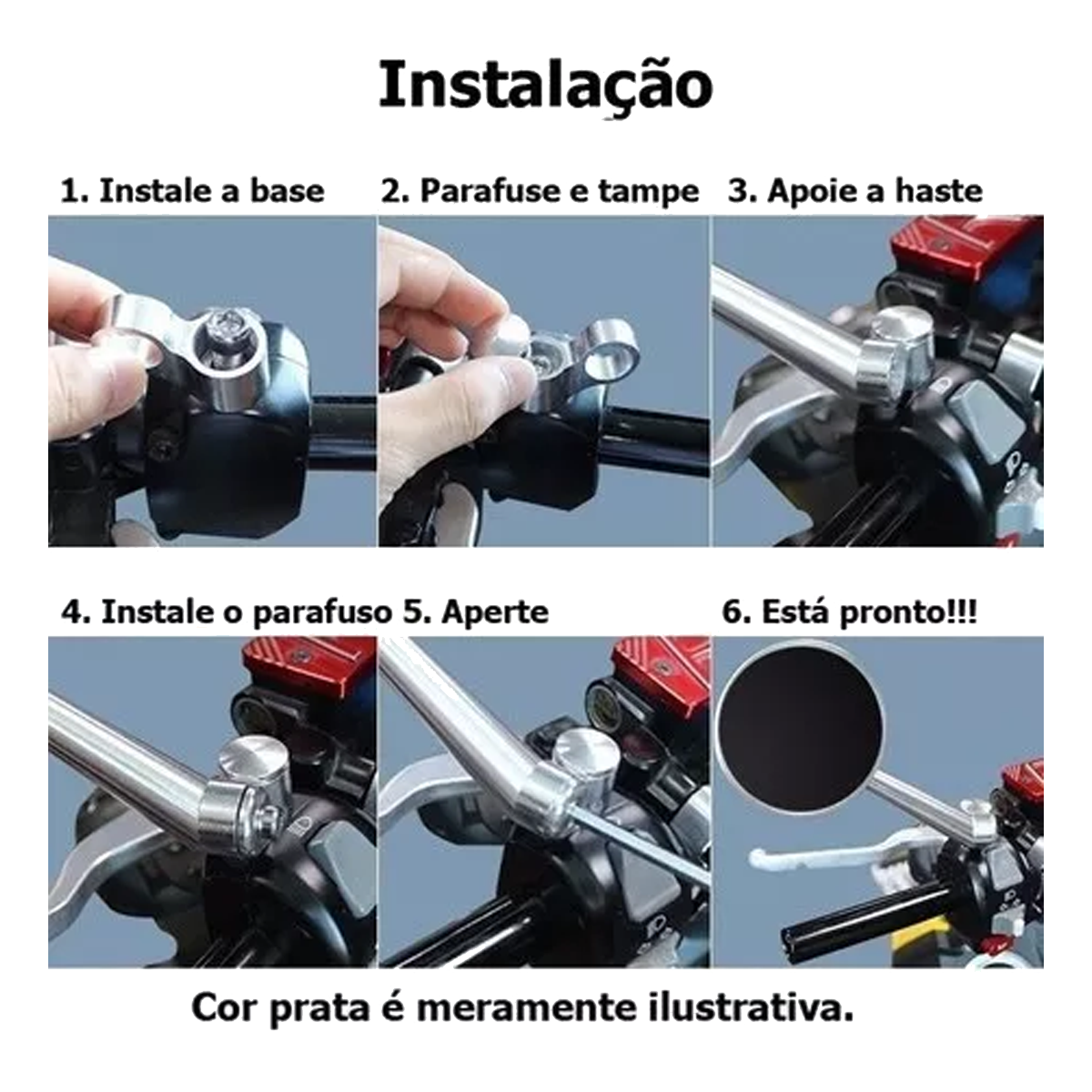 Instalação

1. Instale a base

2. Parafuse e tampe

3. Apoie a haste

4. Instale o parafuso

5. Aperte

6. Está pronto!!!

Cor prata é meramente ilustrativa.