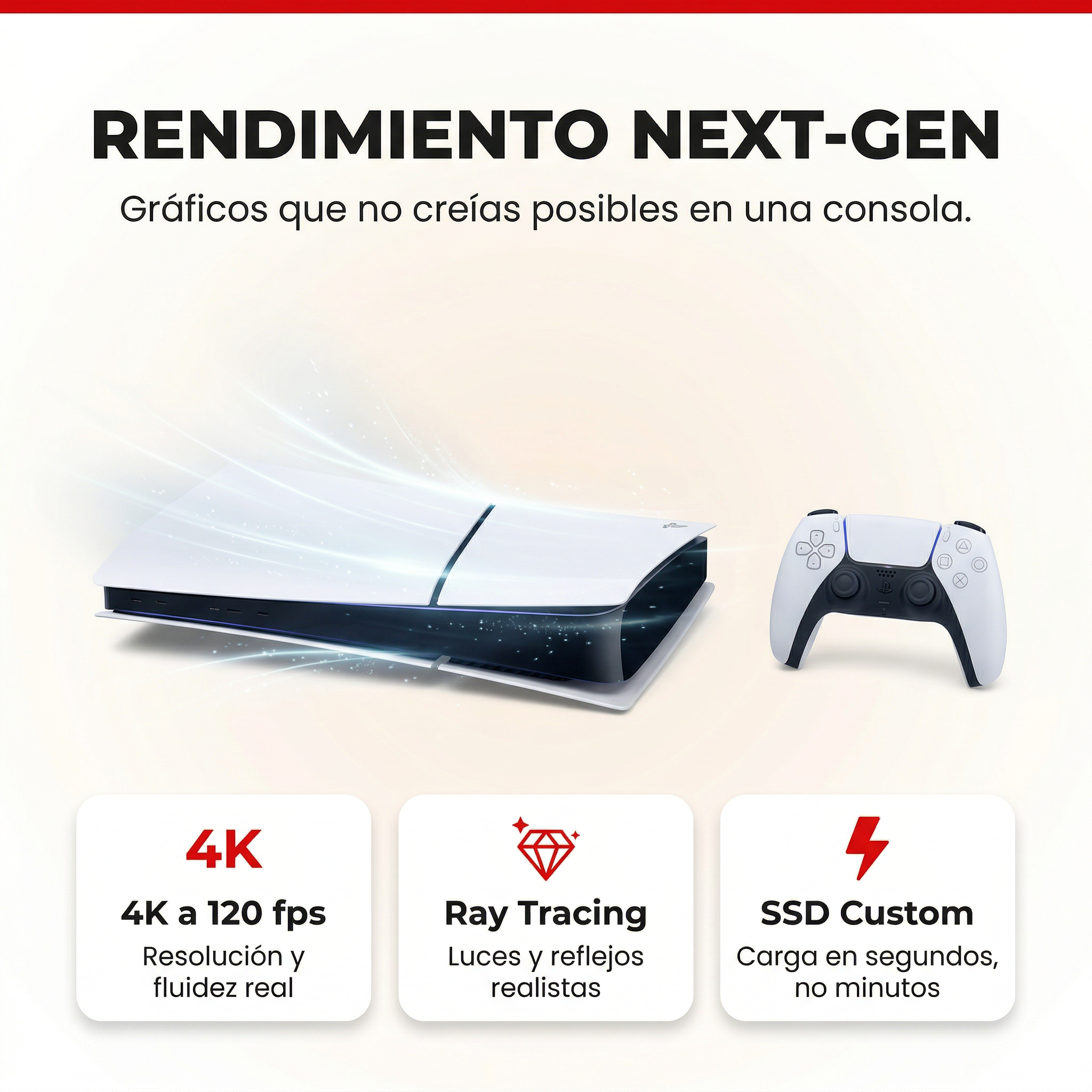 RENDIMIENTO NEXT-GEN

Gráficos que no creías posibles en una consola.

4K

4K a 120 fps

Resolución y fluidez real

Ray Tracing

Luces y reflejos realistas

SSD Custom

Carga en segundos, no minutos