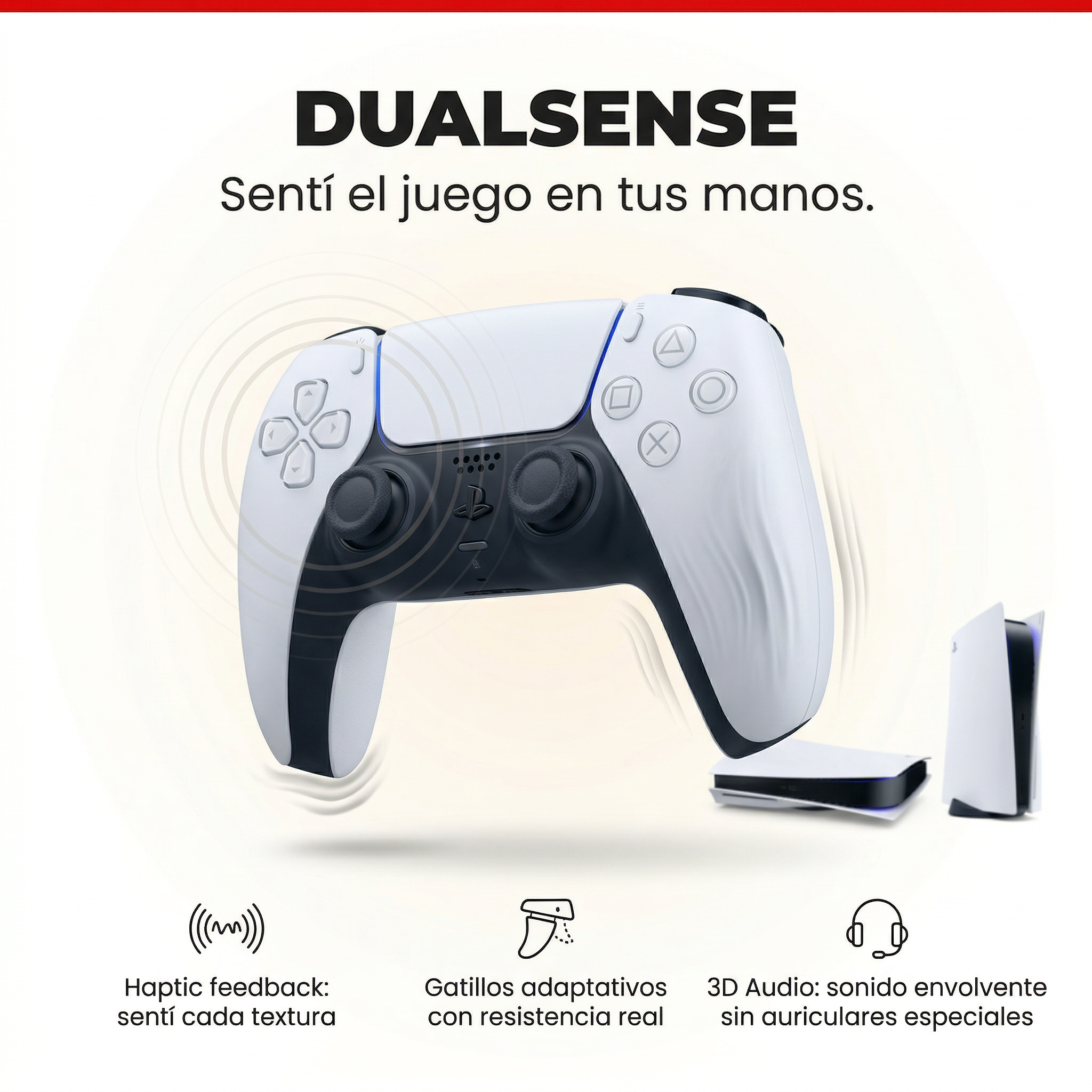 DUALSENSE
Sentí el juego en tus manos.

Haptic feedback: sentí cada textura

Gatillos adaptativos con resistencia real

3D Audio: sonido envolvente sin auriculares especiales