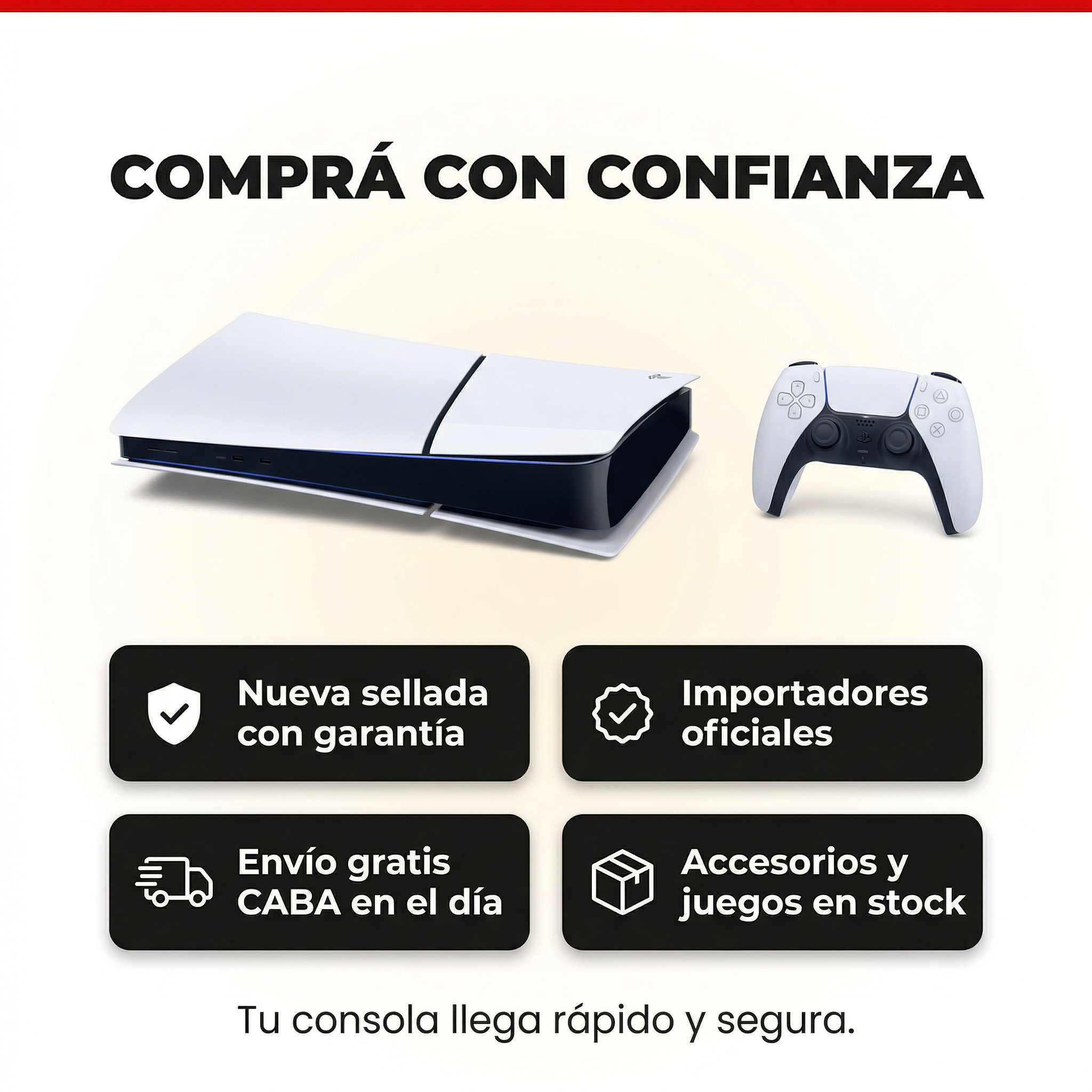 COMPRÁ CON CONFIANZA

Nueva sellada con garantía

Importadores oficiales

Envío gratis CABA en el día

Accesorios y juegos en stock

Tu consola llega rápido y segura.